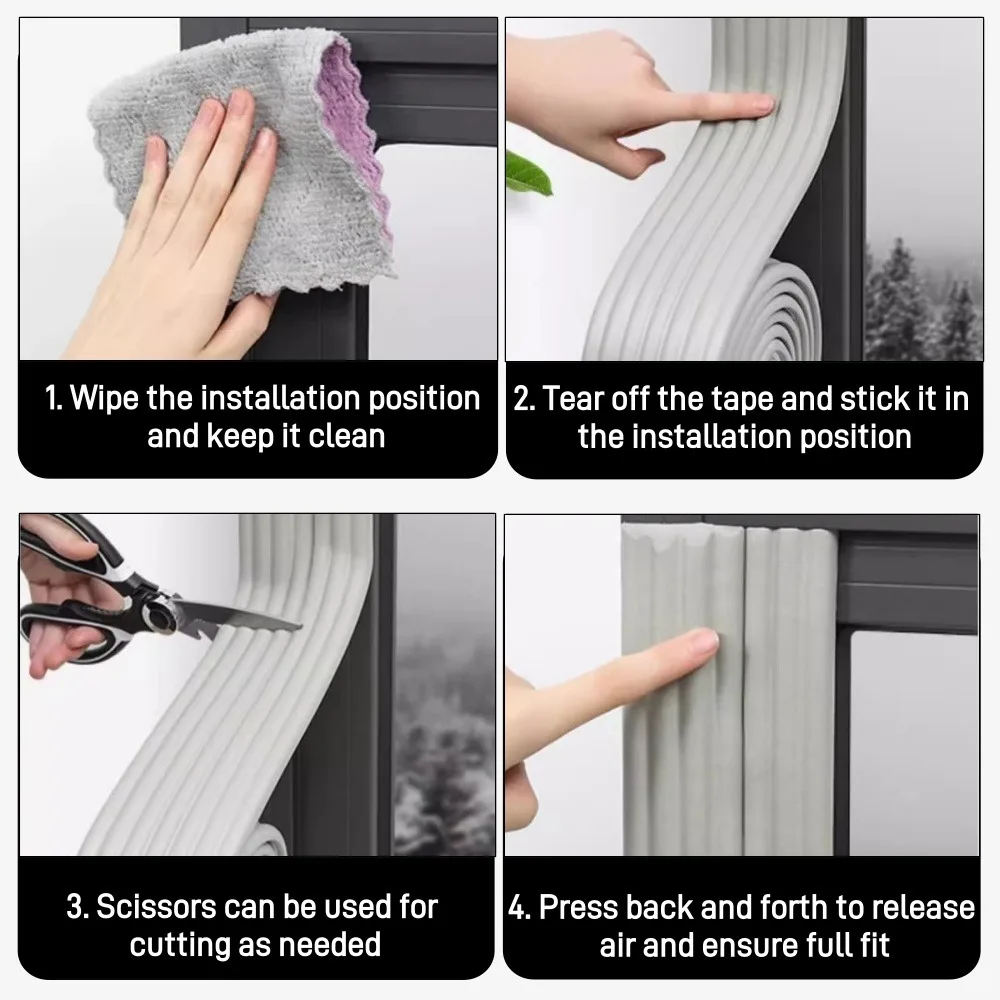 1. Wipe the installation position and keep it clean

2. Tear off the tape and stick it in the installation position

3. Scissors can be used for cutting as needed

4. Press back and forth to release air and ensure full fit