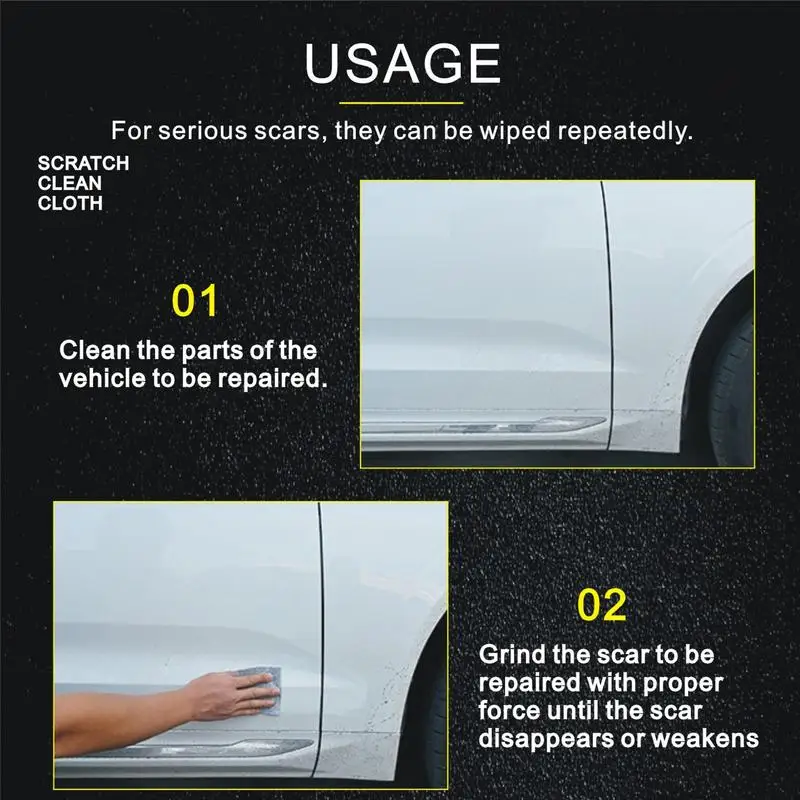 USAGE

For serious scars, they can be wiped repeatedly.

SCRATCH
CLEAN
CLOTH

01

Clean the parts of the vehicle to be repaired.

02

Grind the scar to be repaired with proper force until the scar disappears or weakens