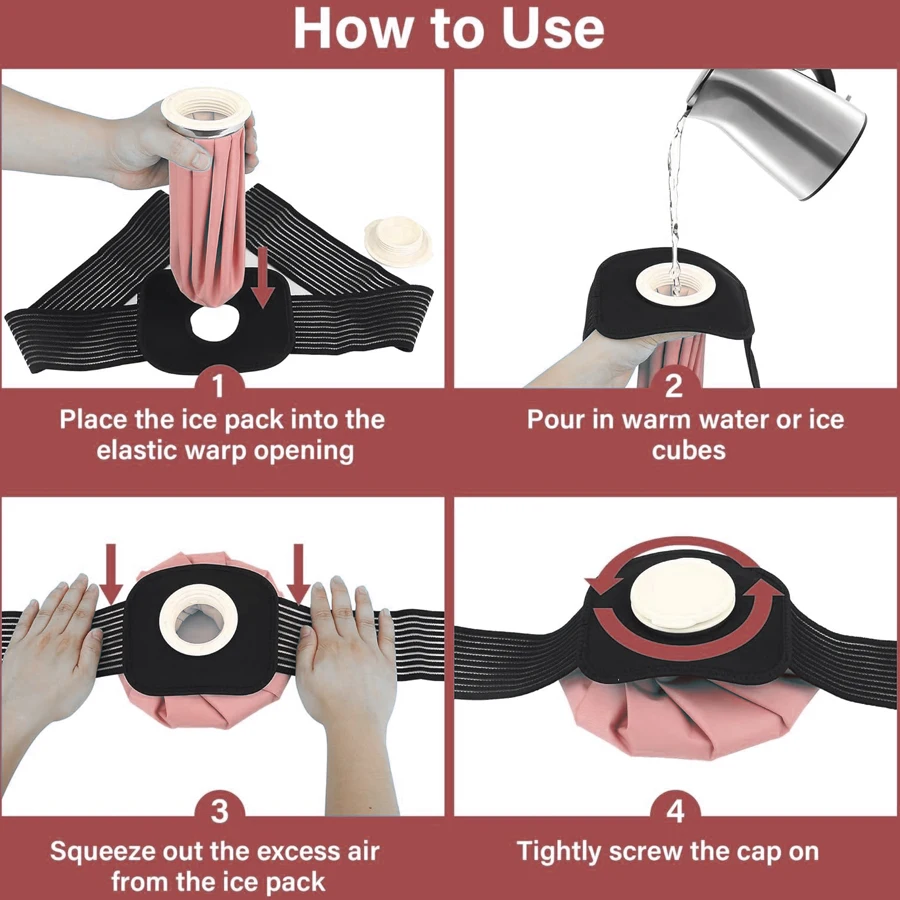 How to Use

1
Place the ice pack into the elastic warp opening

2
Pour in warm water or ice cubes

3
Squeeze out the excess air from the ice pack

4
Tightly screw the cap on