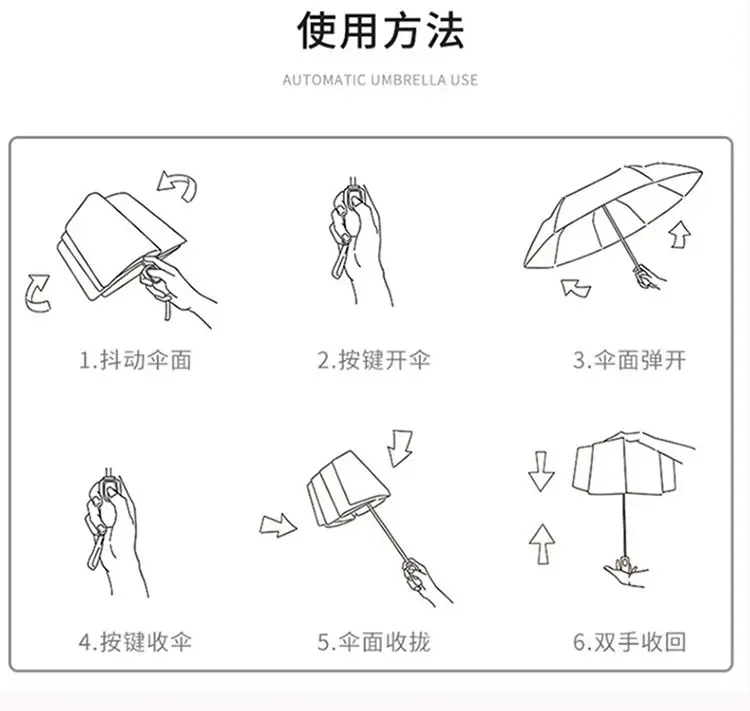 使用方法

AUTOMATIC UMBRELLA USE

1.抖动伞面

2.按键开伞

3.伞面弹开

4.按键收伞

5.伞面收拢

6.双手收回