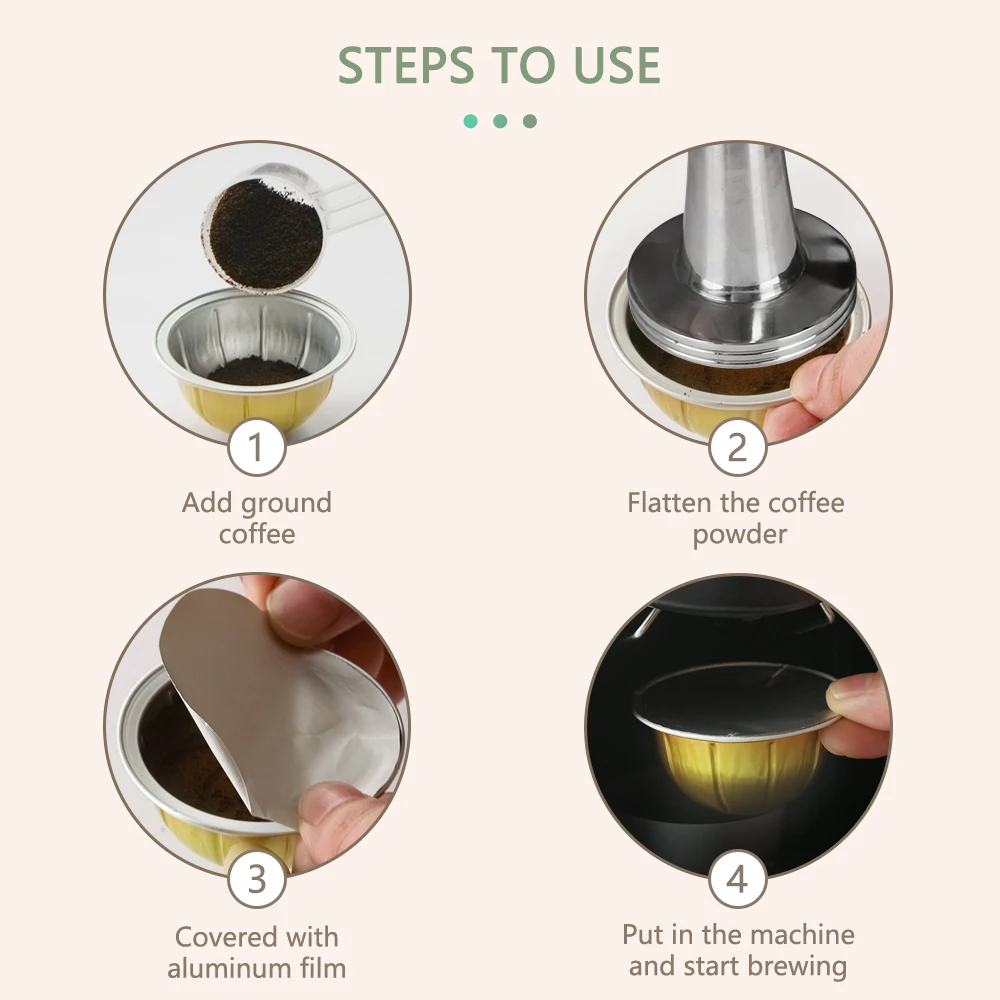 STEPS TO USE

1
Add ground coffee

2
Flatten the coffee powder

3
Covered with aluminum film

4
Put in the machine and start brewing