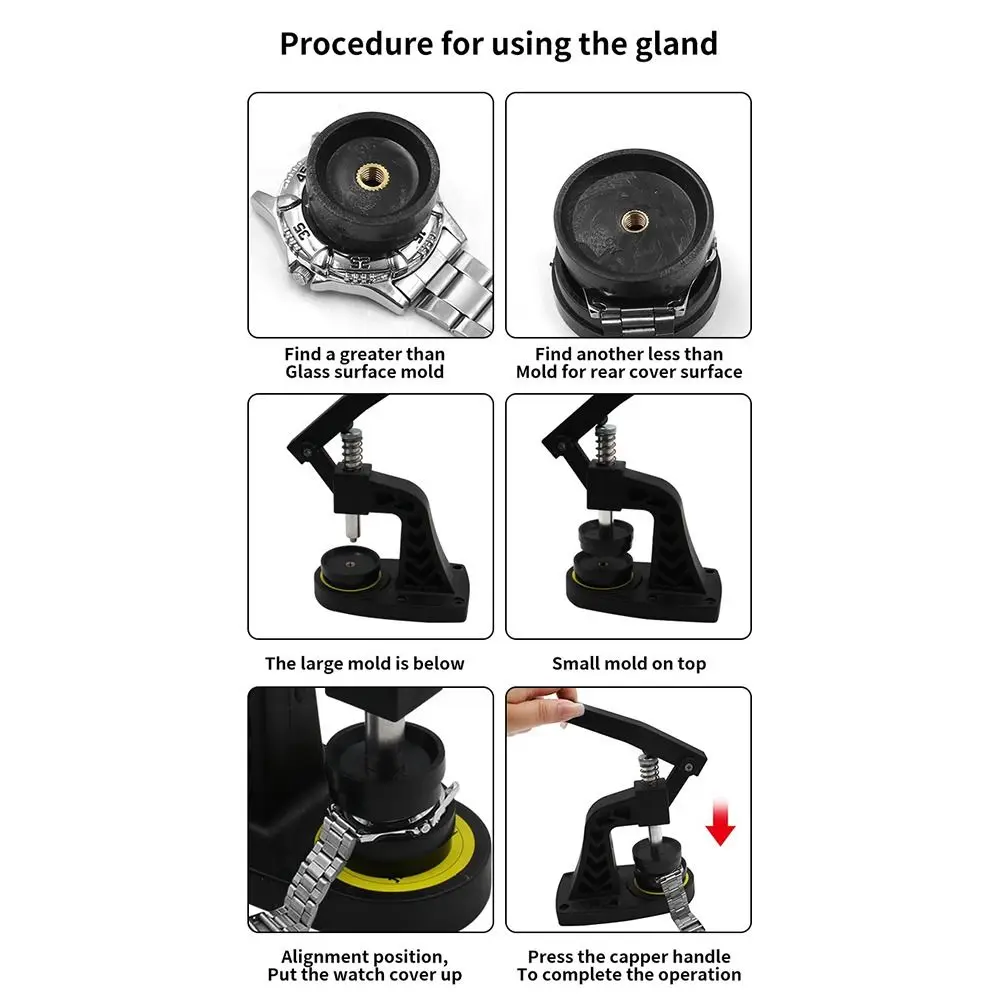 Procedure for using the gland

Find a greater than
Glass surface mold

Find another less than
Mold for rear cover surface

The large mold is below

Small mold on top

Alignment position,
Put the watch cover up

Press the capper handle
To complete the operation