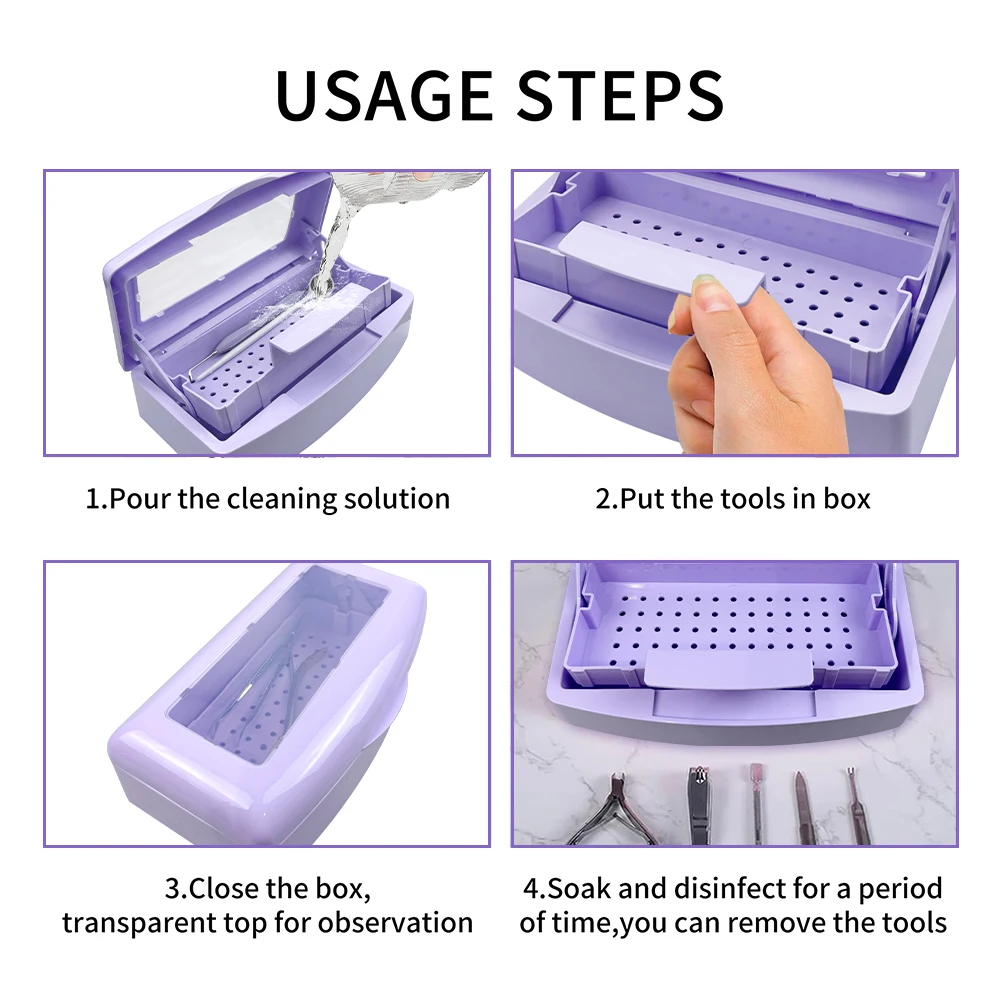 USAGE STEPS

1.Pour the cleaning solution

2.Put the tools in box

3.Close the box, transparent top for observation

4.Soak and disinfect for a period of time,you can remove the tools