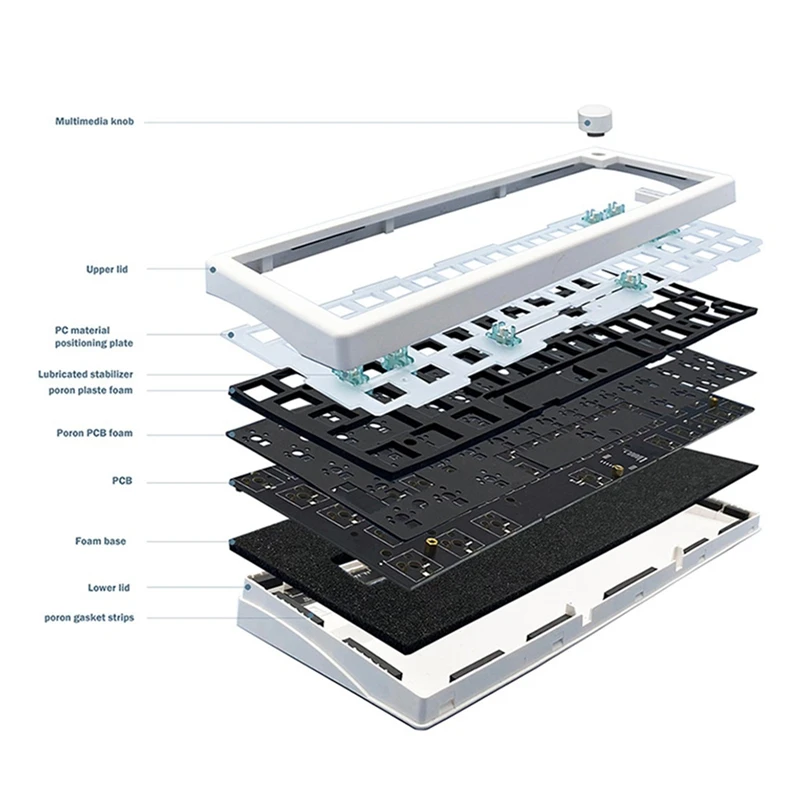 Multimedia knob

Upper lid

PC material positioning plate

Lubricated stabilizer

poron plaste foam

Poron PCB foam

PCB

Foam base

Lower lid

poron gasket strips