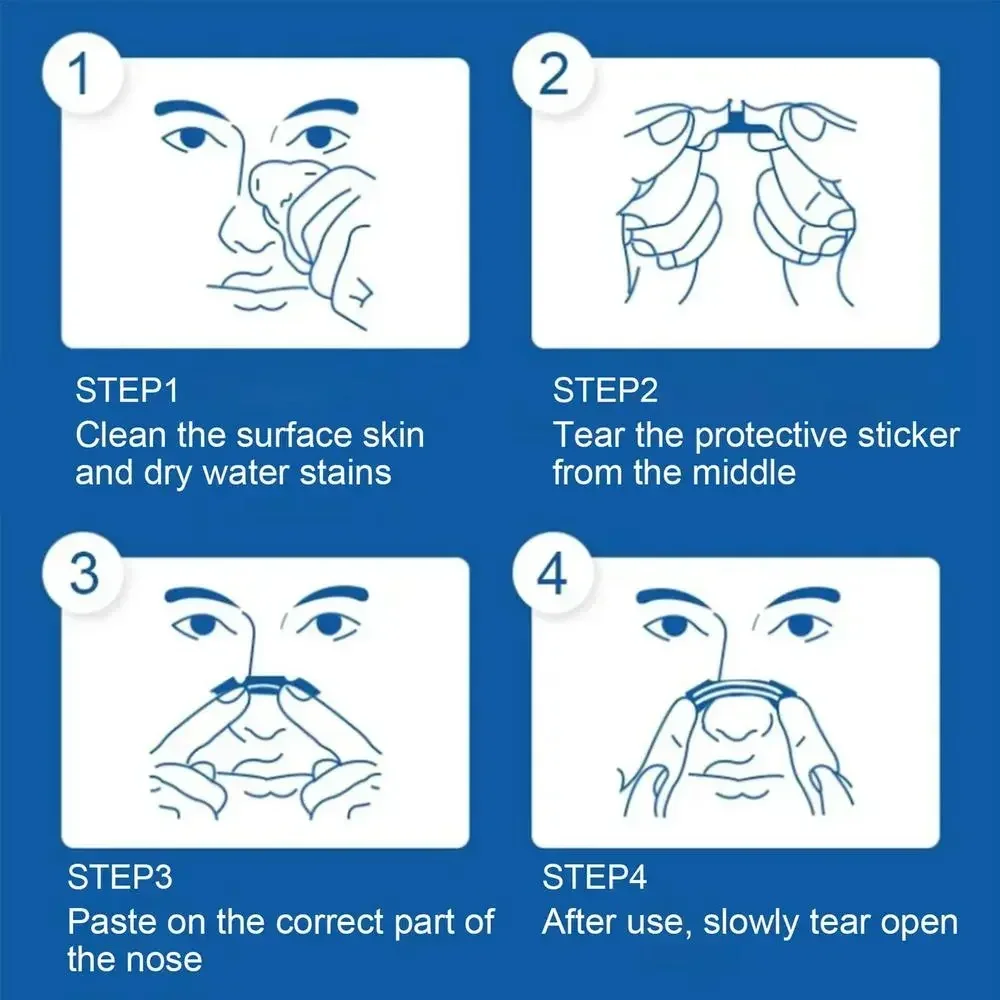 1

STEP1
Clean the surface skin and dry water stains

2

STEP2
Tear the protective sticker from the middle

3

STEP3
Paste on the correct part of the nose

4

STEP4
After use, slowly tear open