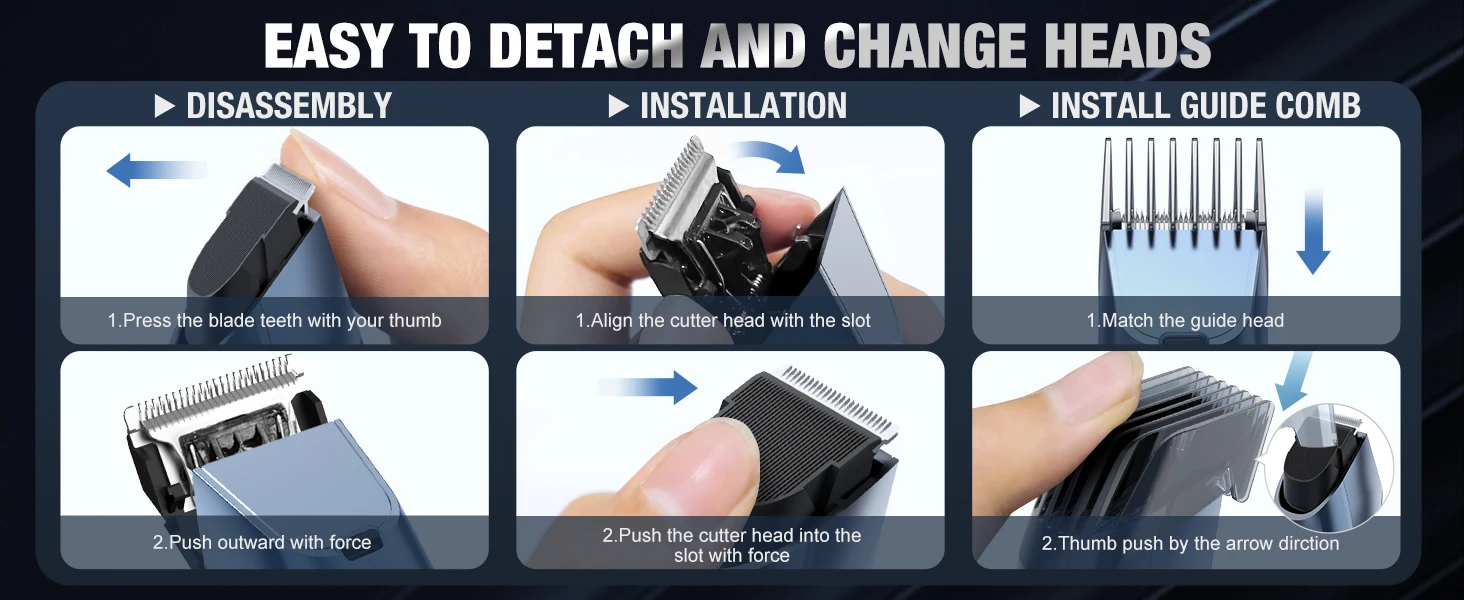 EASY TO DETACH AND CHANGE HEADS

▶ DISASSEMBLY

1.Press the blade teeth with your thumb

2.Push outward with force

▶ INSTALLATION

1.Align the cutter head with the slot

2.Push the cutter head into the slot with force

▶ INSTALL GUIDE COMB

1.Match the guide head

2.Thumb push by the arrow dirction