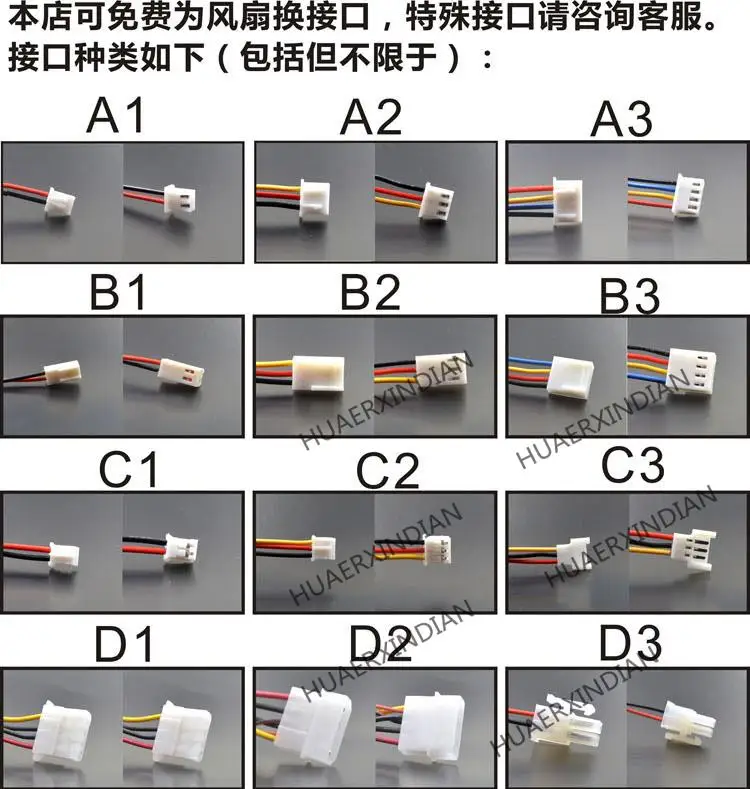 本店可免费为风扇换接口，特殊接口请咨询客服。
接口种类如下（包括但不限于）：

A1 A2 A3

B1 B2 B3

HUAERXINDIAN HUAERXINDIAN

C1 C2 C3

HUAERXINDIAN HUAERXINDIAN

D1 D2 D3

HUAERXINDIAN HUAERXINDIAN