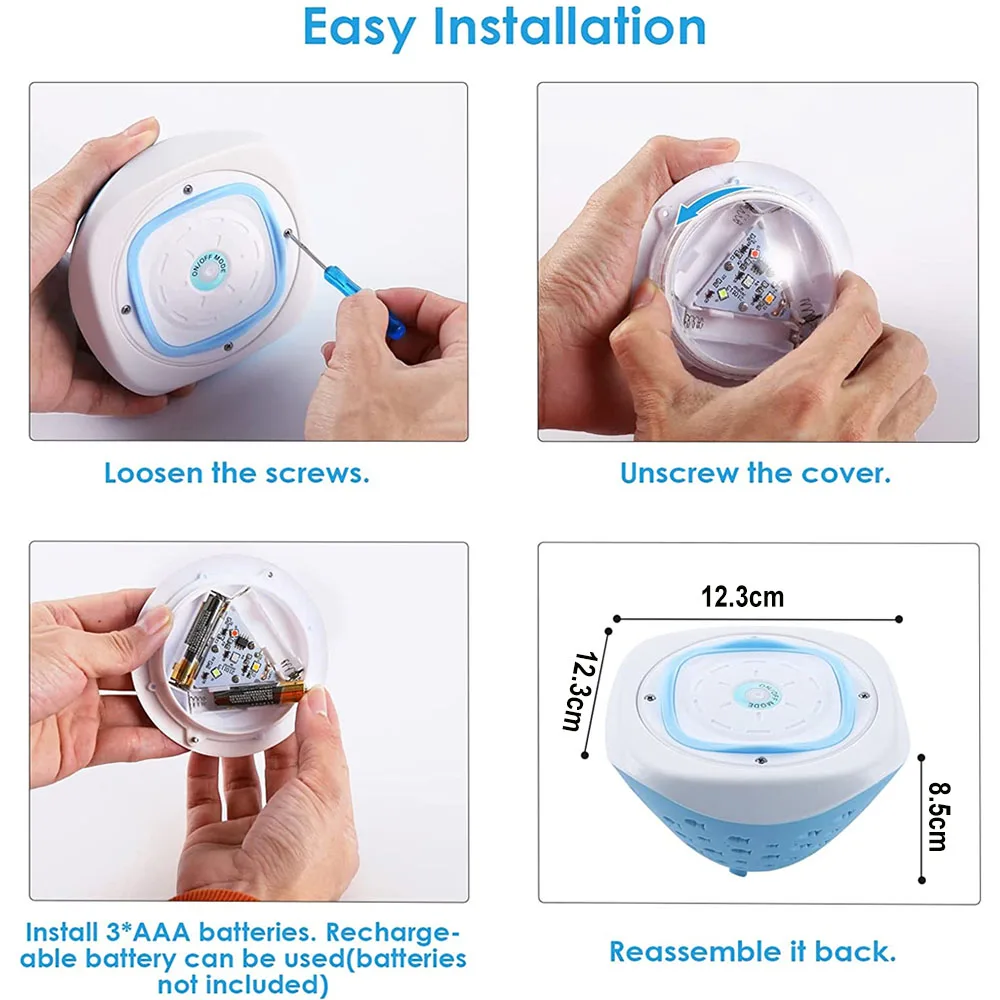 Easy Installation

ON/OFF MODE

Loosen the screws.

Unscrew the cover.

Install 3*AAA batteries. Rechargeable battery can be used(batteries not included)

12.3cm

12.3cm

8.5cm

ON/OFF MODE

Reassemble it back.