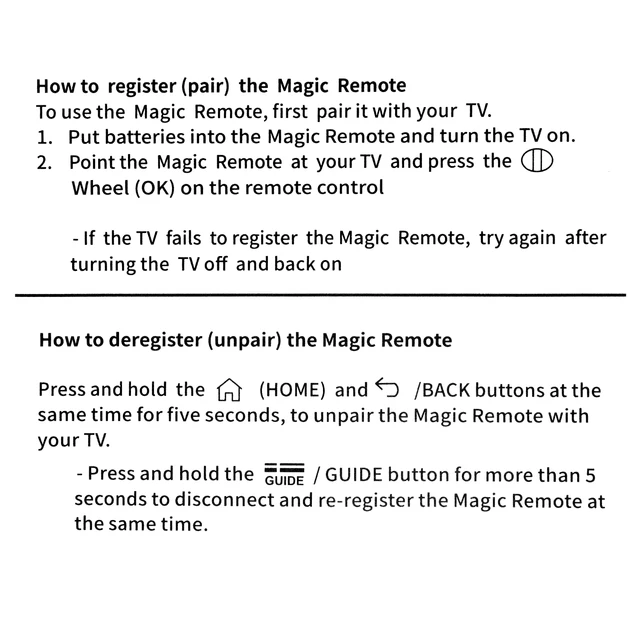 How to register (pair) the Magic Remote
To use the Magic Remote, first pair it with your TV.
1. Put batteries into the Magic Remote and turn the TV on.
2. Point the Magic Remote at your TV and press the Wheel (OK) on the remote control

- If the TV fails to register the Magic Remote, try again after turning the TV off and back on

How to deregister (unpair) the Magic Remote

Press and hold the (HOME) and /BACK buttons at the same time for five seconds, to unpair the Magic Remote with your TV.

- Press and hold the GUIDE / GUIDE button for more than 5 seconds to disconnect and re-register the Magic Remote at the same time.