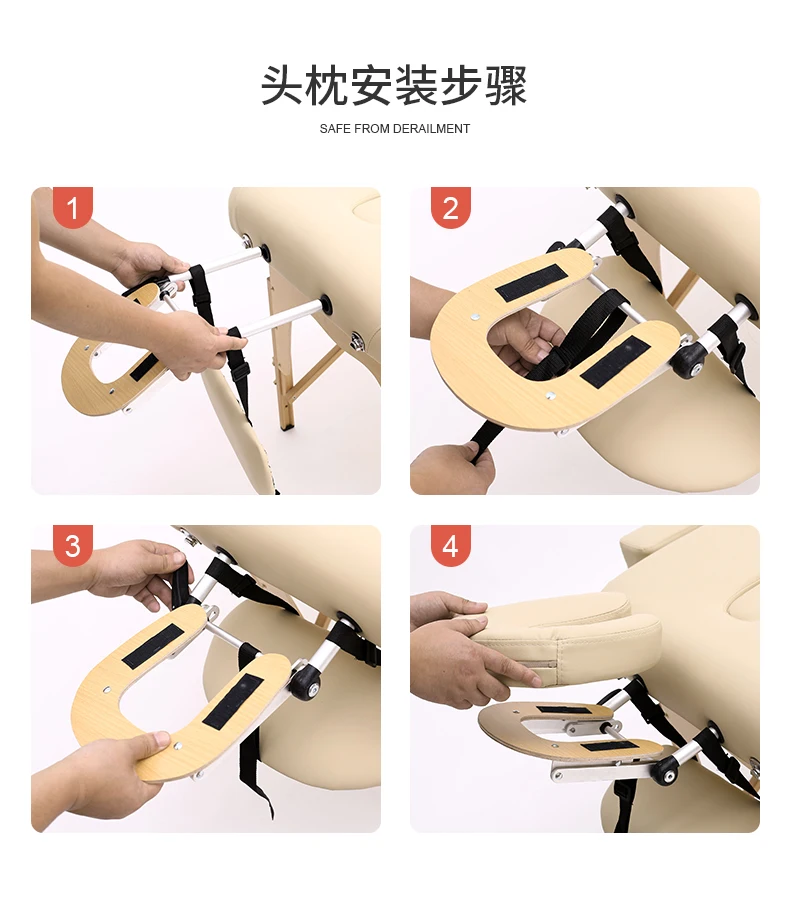 头枕安装步骤

SAFE FROM DERAILMENT

1

2

3

4