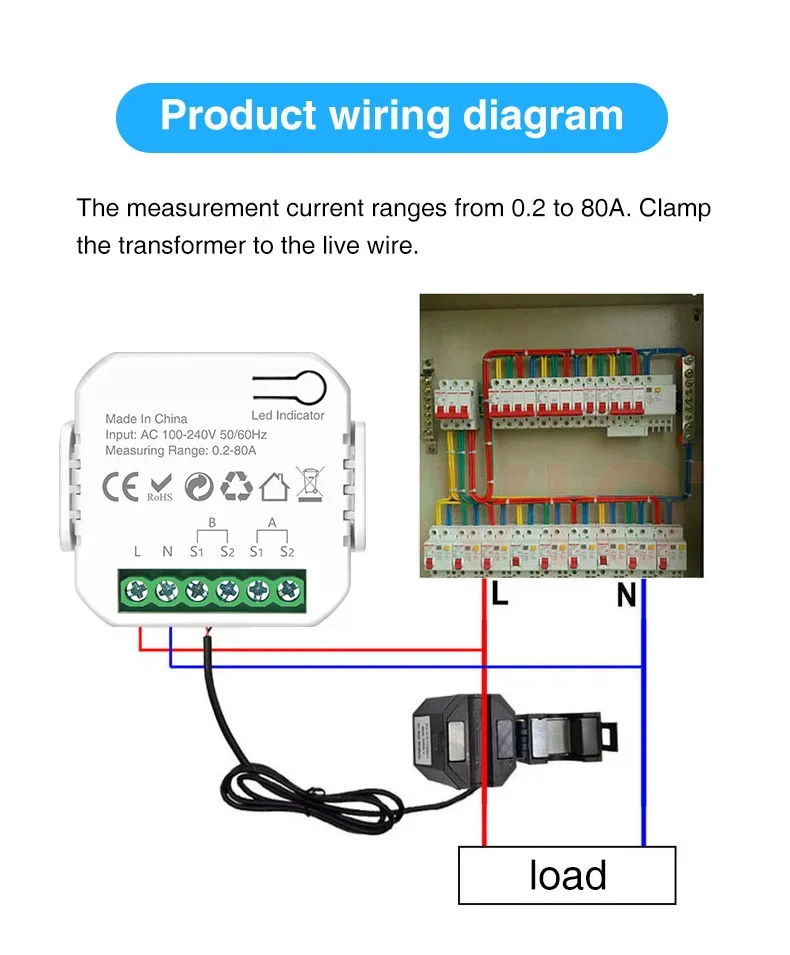 Product wiring diagram

The measurement current ranges from 0.2 to 80A. Clamp the transformer to the live wire.

Led Indicator

Made In China
Input: AC 100-240V 50/60Hz
Measuring Range: 0.2-80A

CE RoHS

B A
L N S1 S2 S1 S2

L N

load