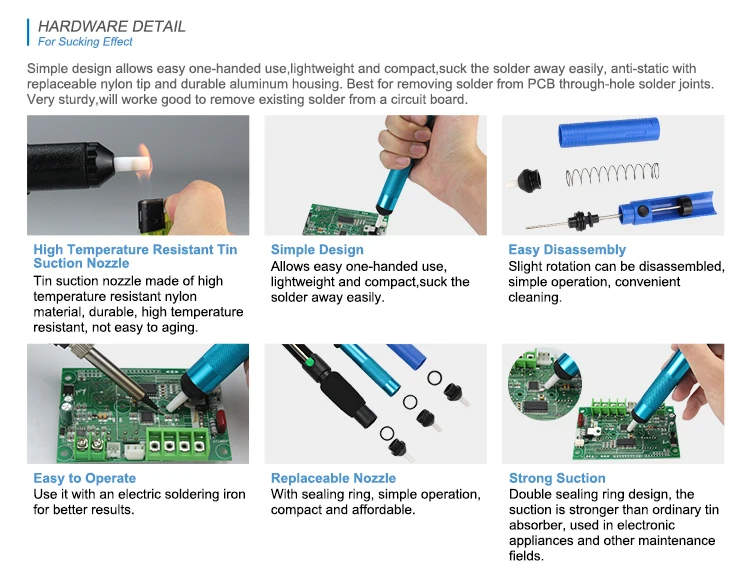 HARDWARE DETAIL
For Sucking Effect

Simple design allows easy one-handed use,lightweight and compact,suck the solder away easily, anti-static with replaceable nylon tip and durable aluminum housing. Best for removing solder from PCB through-hole solder joints. Very sturdy,will worke good to remove existing solder from a circuit board.

High Temperature Resistant Tin Suction Nozzle
Tin suction nozzle made of high temperature resistant nylon material, durable, high temperature resistant, not easy to aging.

Simple Design
Allows easy one-handed use, lightweight and compact,suck the solder away easily.

Easy Disassembly
Slight rotation can be disassembled, simple operation, convenient cleaning.

Easy to Operate
Use it with an electric soldering iron for better results.

Replaceable Nozzle
With sealing ring, simple operation, compact and affordable.

Strong Suction
Double sealing ring design, the suction is stronger than ordinary tin absorber, used in electronic appliances and other maintenance fields.