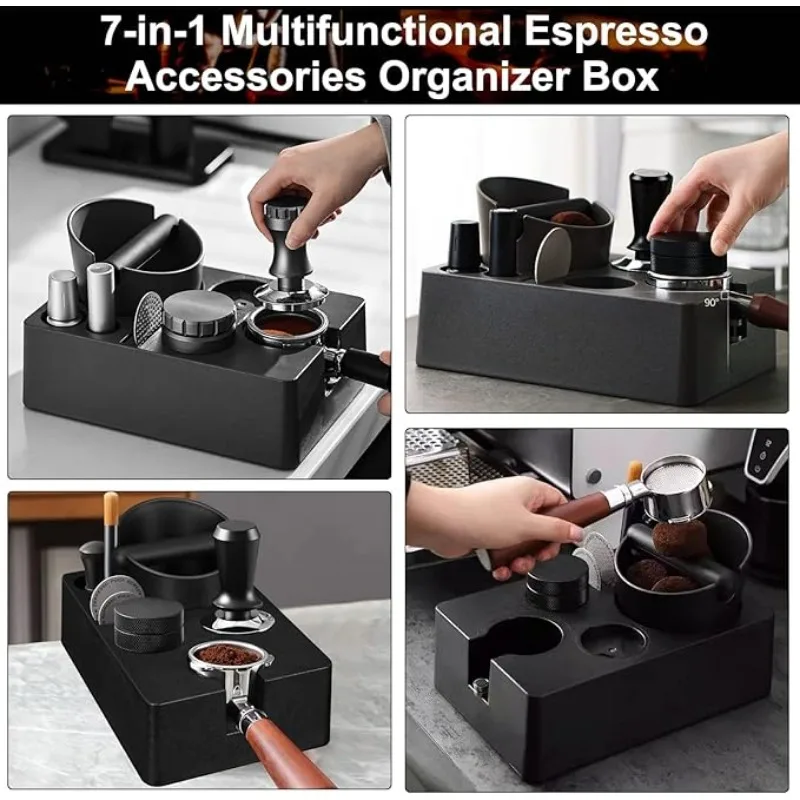 7-in-1 Multifunctional Espresso Accessories Organizer Box

90°