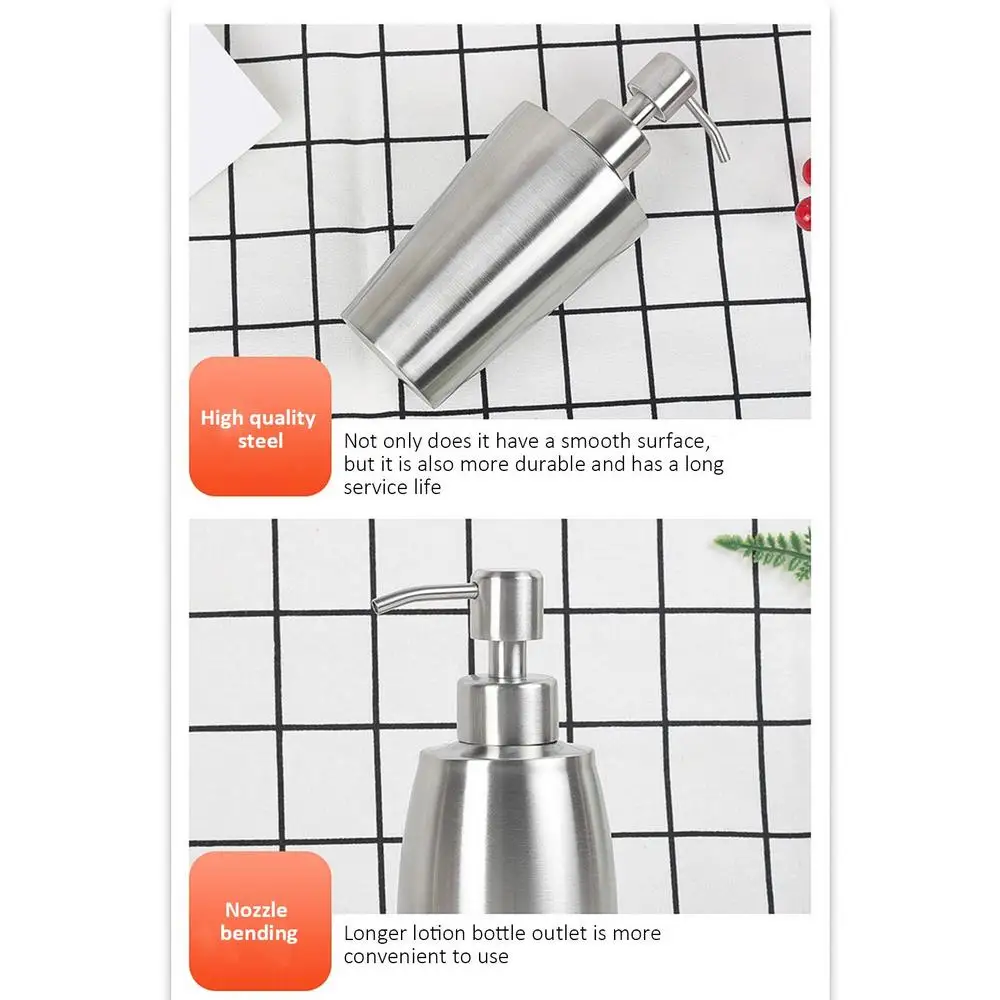 High quality steel

Not only does it have a smooth surface, but it is also more durable and has a long service life

Nozzle bending

Longer lotion bottle outlet is more convenient to use