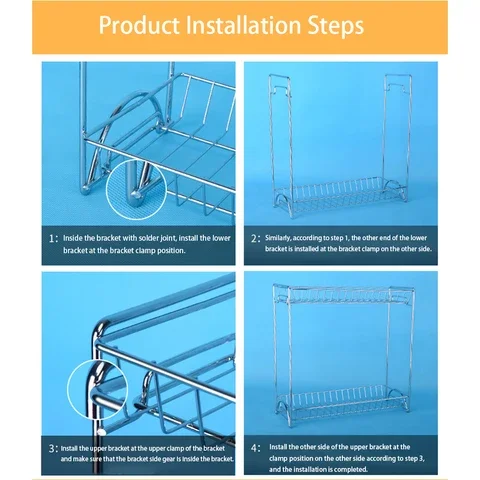 Product Installation Steps

1: Inside the bracket with solder joint, install the lower bracket at the bracket clamp position.

2: Similarly, according to step 1, the other end of the lower bracket is installed at the bracket clamp on the other side.

3: Install the upper bracket at the upper clamp of the bracket and make sure that the bracket side gear is inside the bracket.

4: Install the other side of the upper bracket at the clamp position on the other side according to step 3, and the installation is completed.