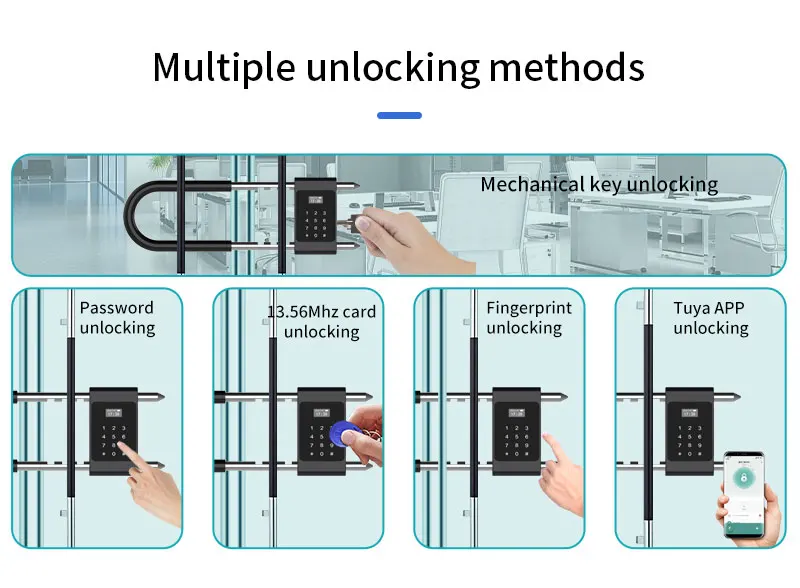 Multiple unlocking methods

Mechanical key unlocking

Password unlocking

13.56Mhz card unlocking

Fingerprint unlocking

Tuya APP unlocking