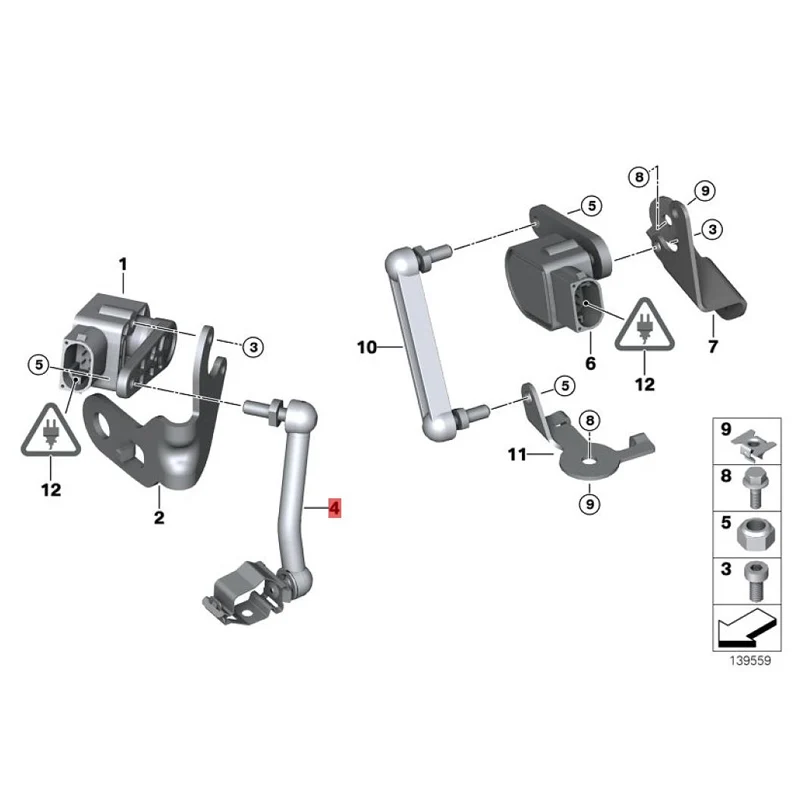 1
3
5
12
2
4
8
9
5
3
10
6
12
7
5
8
11
9
9
8
5
3
139559