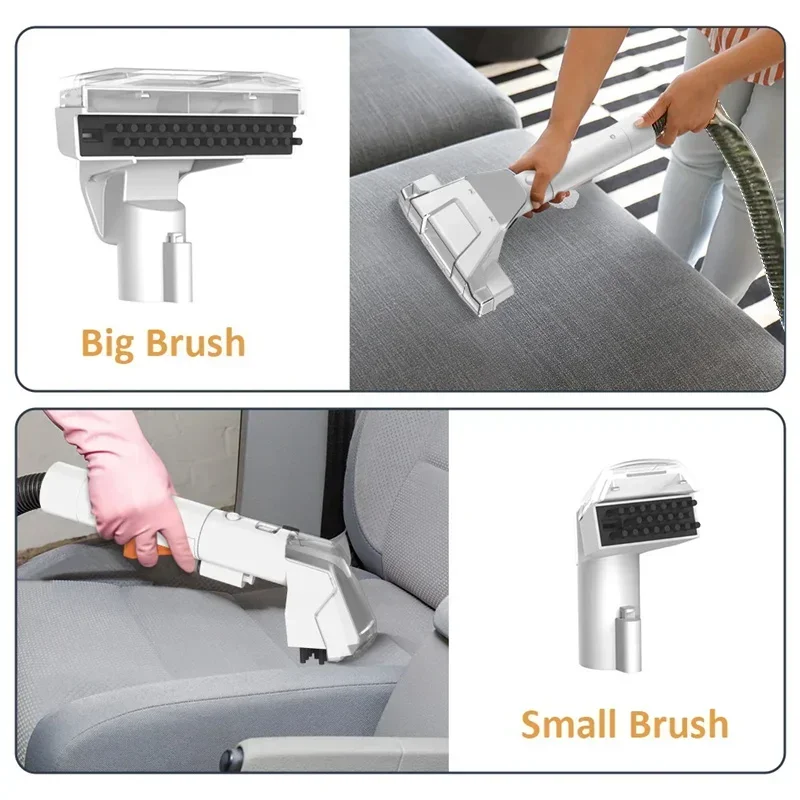 Big Brush

Small Brush