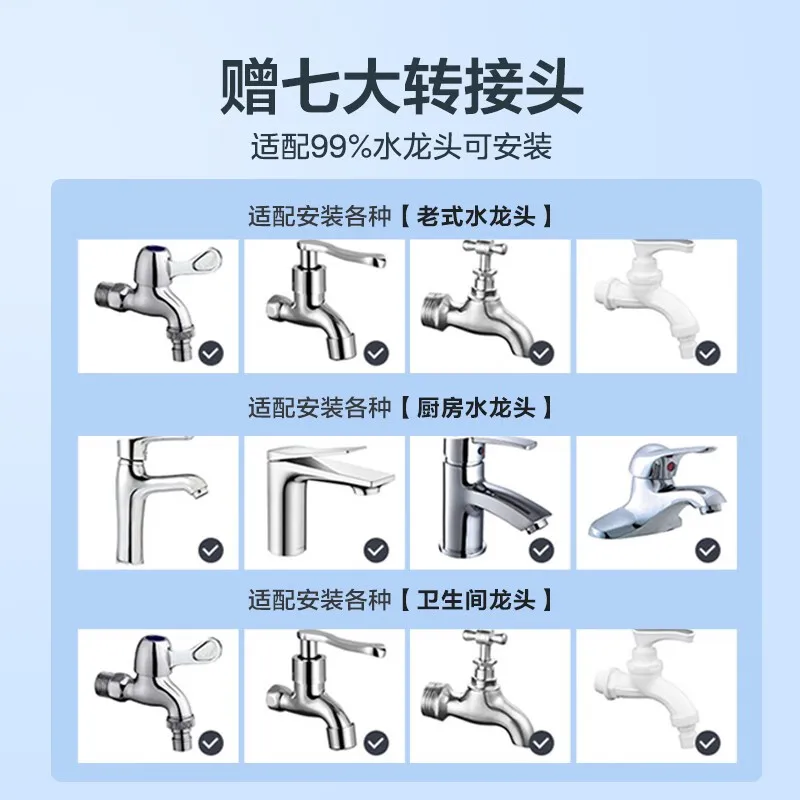 赠七大转接头

适配99%水龙头可安装

适配安装各种【老式水龙头】

适配安装各种【厨房水龙头】

适配安装各种【卫生间龙头】