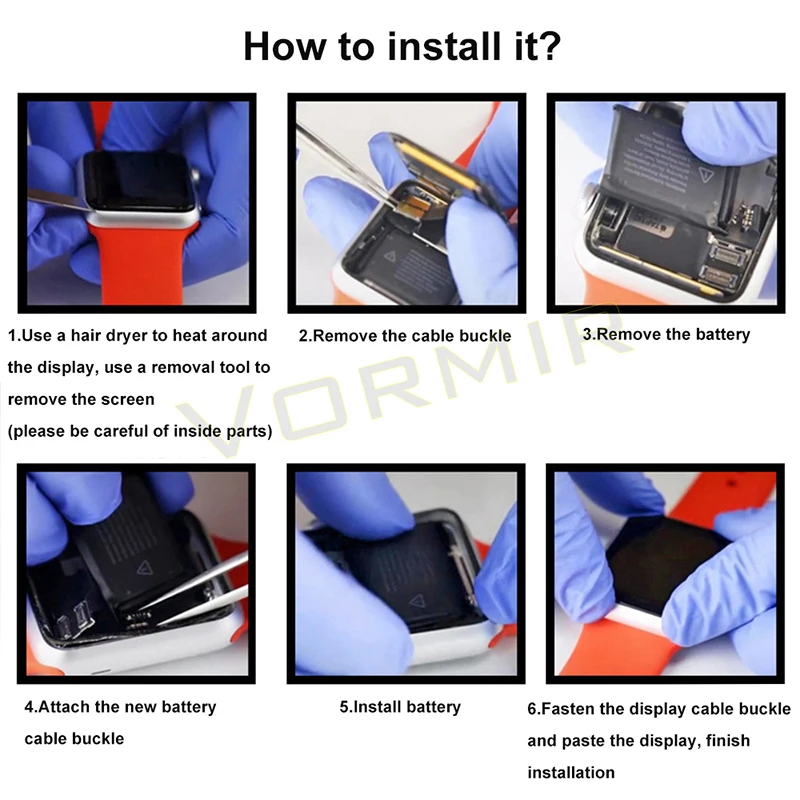 How to install it?

1.Use a hair dryer to heat around the display, use a removal tool to remove the screen (please be careful of inside parts)

2.Remove the cable buckle

3.Remove the battery

VORMIR

4.Attach the new battery cable buckle

5.Install battery

6.Fasten the display cable buckle and paste the display, finish installation