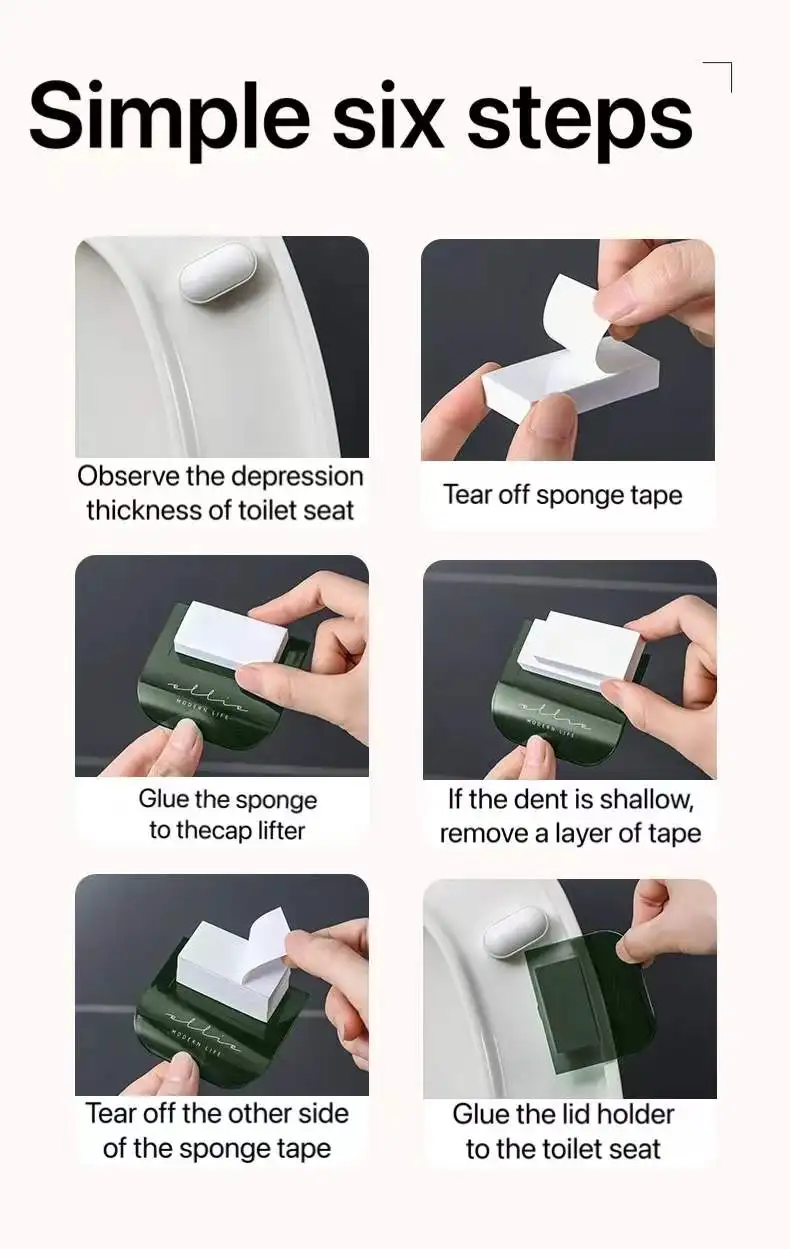 Simple six steps

Observe the depression thickness of toilet seat

Tear off sponge tape

ellie
MODERN LIFE

Glue the sponge to thecap lifter

ellie
MODERN LIFE

If the dent is shallow, remove a layer of tape

ellie
MODERN LIFE

Tear off the other side of the sponge tape

Glue the lid holder to the toilet seat