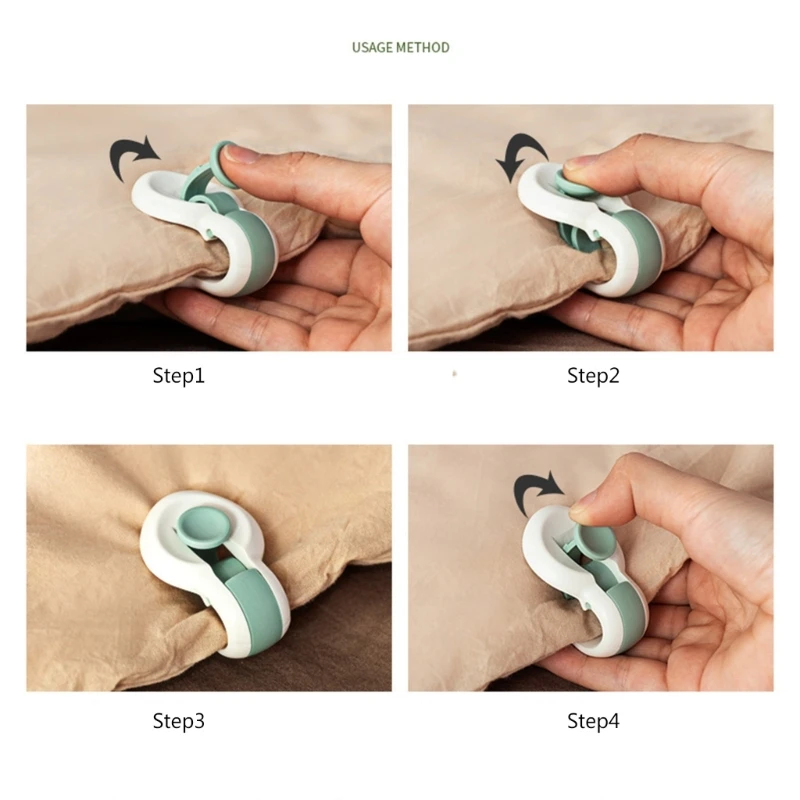 USAGE METHOD

Step1

Step2

Step3

Step4