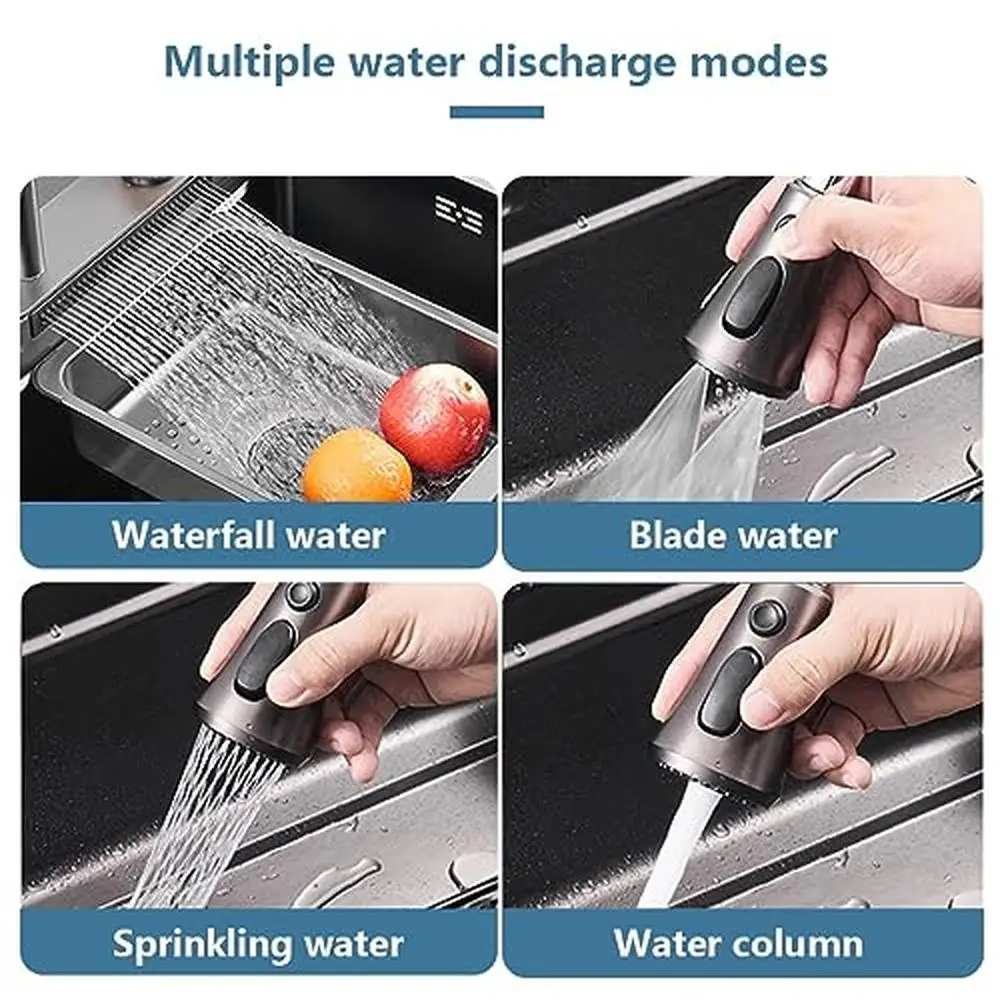 Multiple water discharge modes

Waterfall water

Blade water

Sprinkling water

Water column