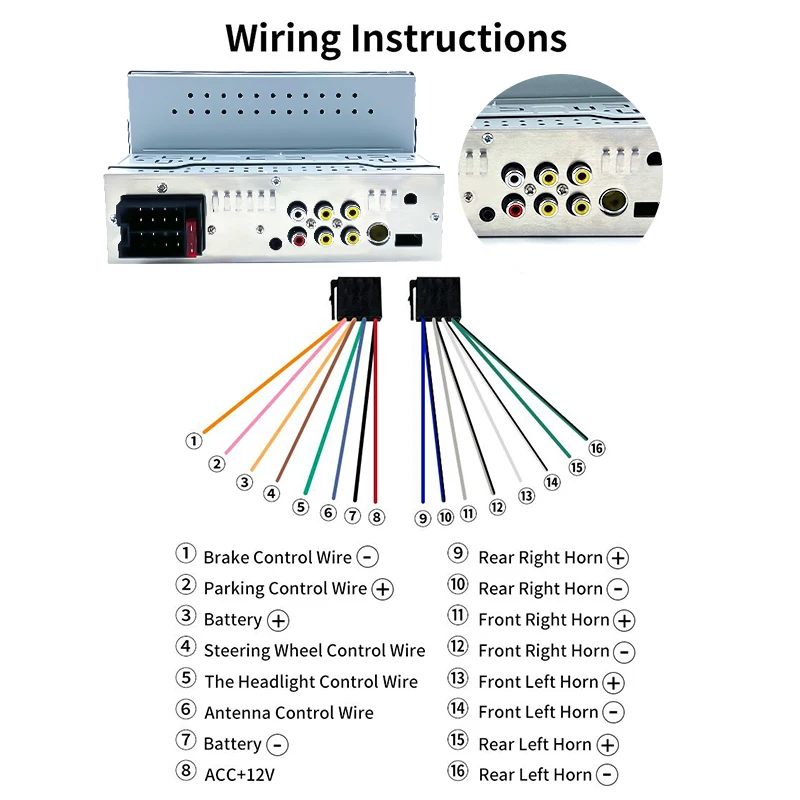 Wiring Instructions

①
②
③
④
⑤
⑥
⑦
⑧
⑨
⑩
⑪
⑫
⑬
⑭
⑮
⑯

① Brake Control Wire ⊖
② Parking Control Wire ⊕
③ Battery ⊕
④ Steering Wheel Control Wire
⑤ The Headlight Control Wire
⑥ Antenna Control Wire
⑦ Battery ⊖
⑧ ACC+12V

⑨ Rear Right Horn ⊕
⑩ Rear Right Horn ⊖
⑪ Front Right Horn ⊕
⑫ Front Right Horn ⊖
⑬ Front Left Horn ⊕
⑭ Front Left Horn ⊖
⑮ Rear Left Horn ⊕
⑯ Rear Left Horn ⊖