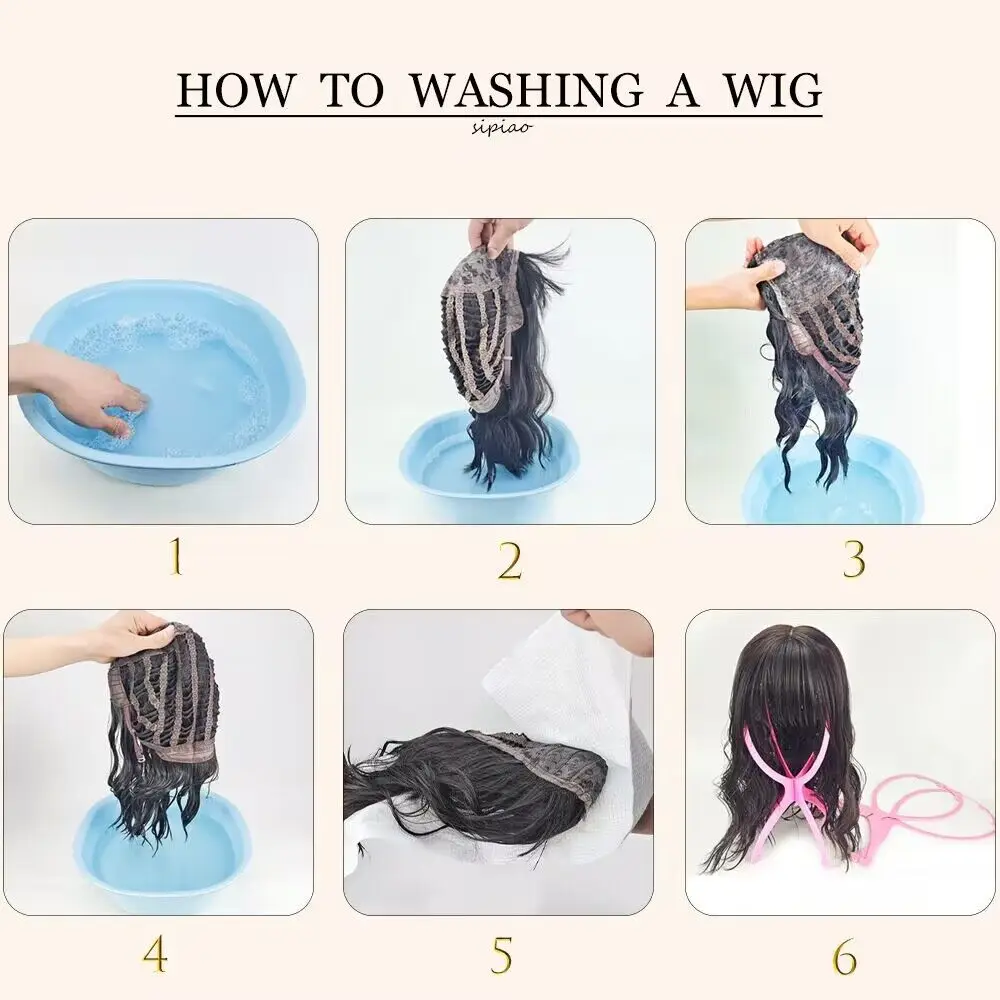 HOW TO WASHING A WIG
sipiao

1

2

3

4

5

6