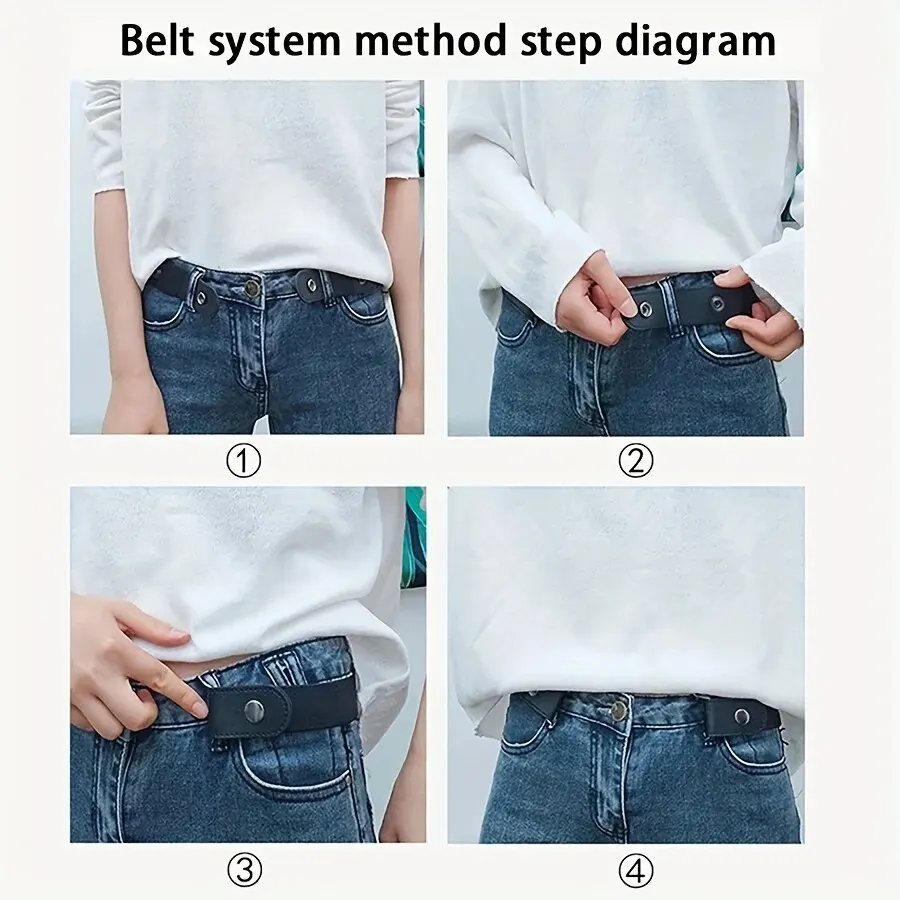 Belt system method step diagram

①

②

③

④