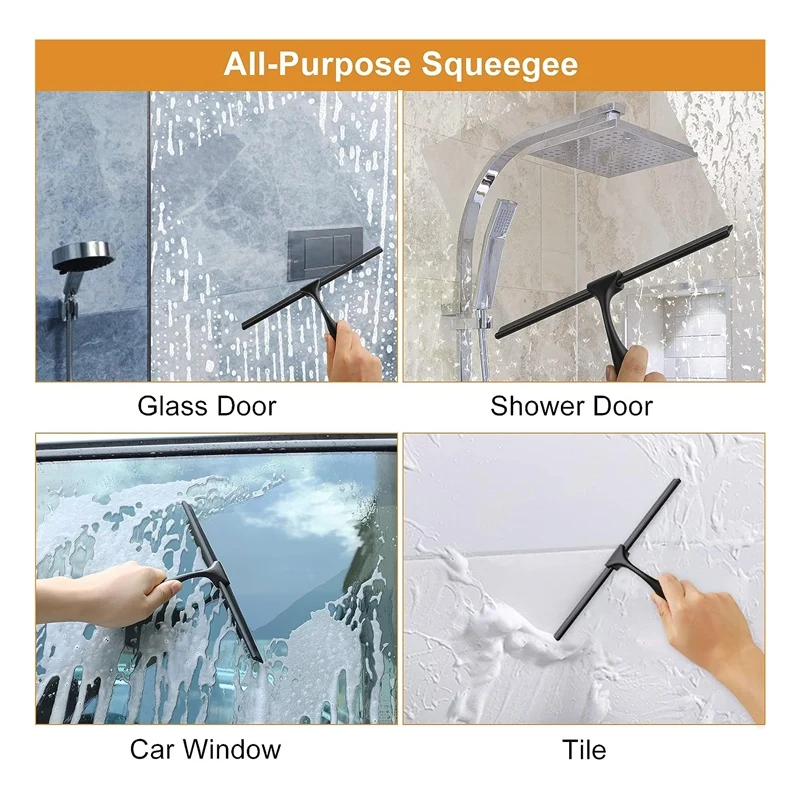 All-Purpose Squeegee

Glass Door

Shower Door

Car Window

Tile