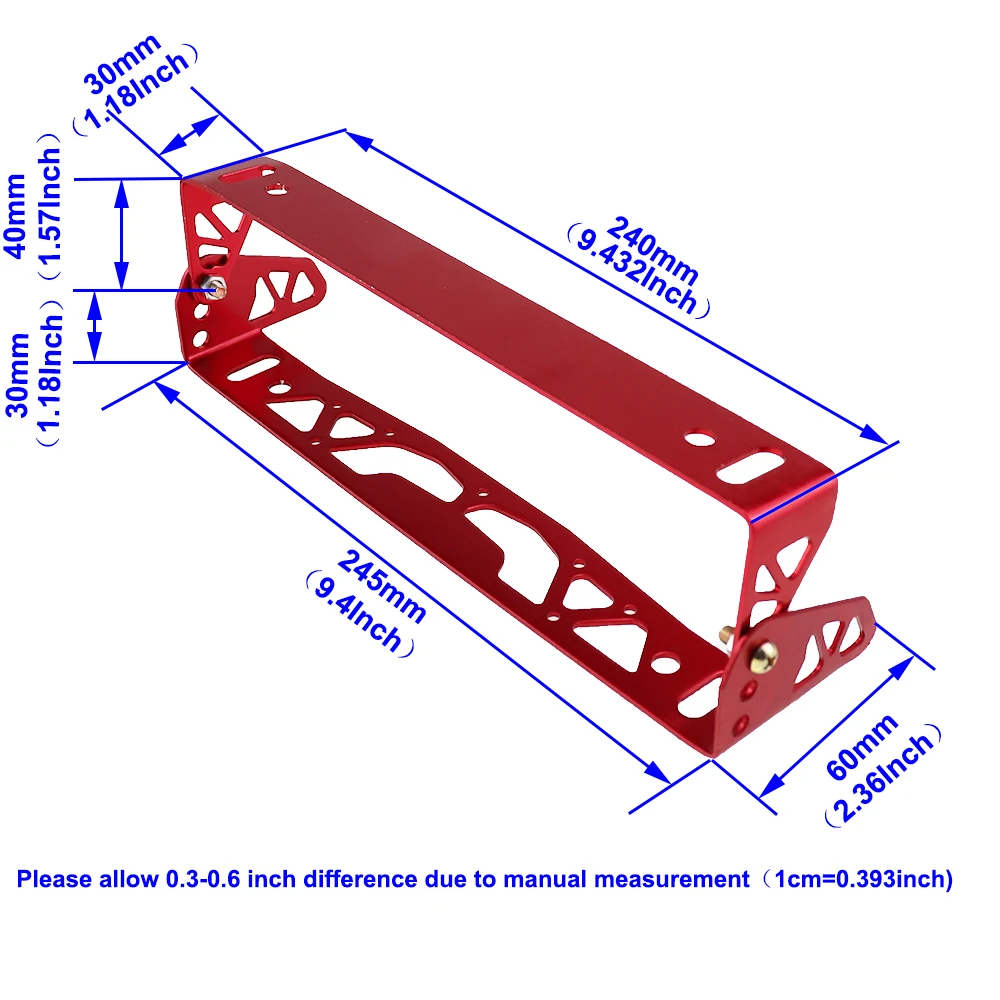 30mm
（1.18Inch）

40mm
（1.57Inch）

30mm
（1.18Inch）

240mm
（9.432Inch）

245mm
（9.4Inch）

60mm
（2.36Inch）

Please allow 0.3-0.6 inch difference due to manual measurement（1cm=0.393inch)