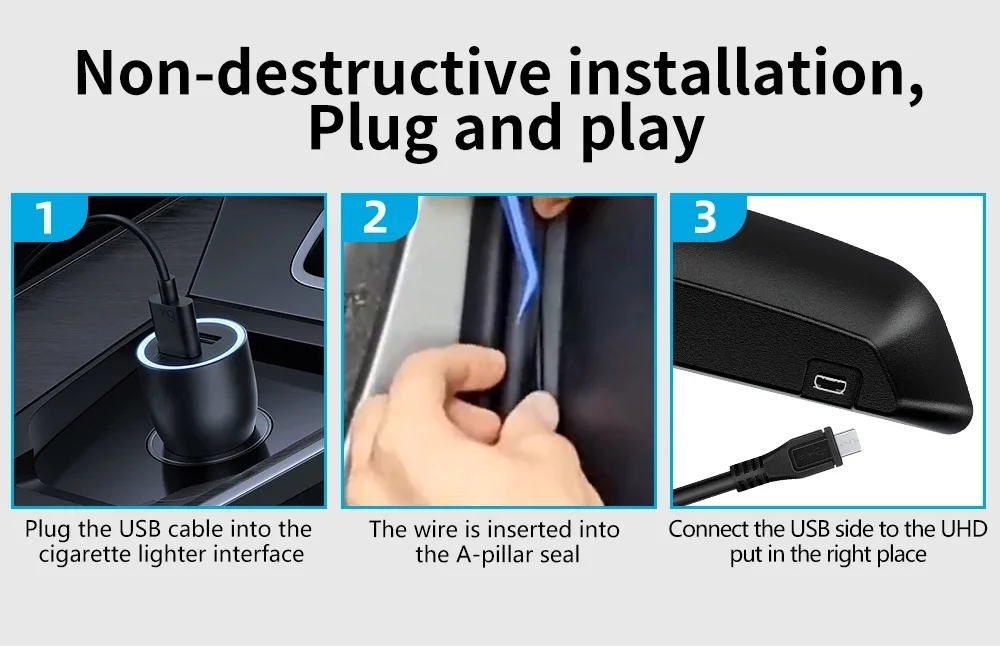 Non-destructive installation,
Plug and play

1

Plug the USB cable into the cigarette lighter interface

2

The wire is inserted into the A-pillar seal

3

Connect the USB side to the UHD put in the right place