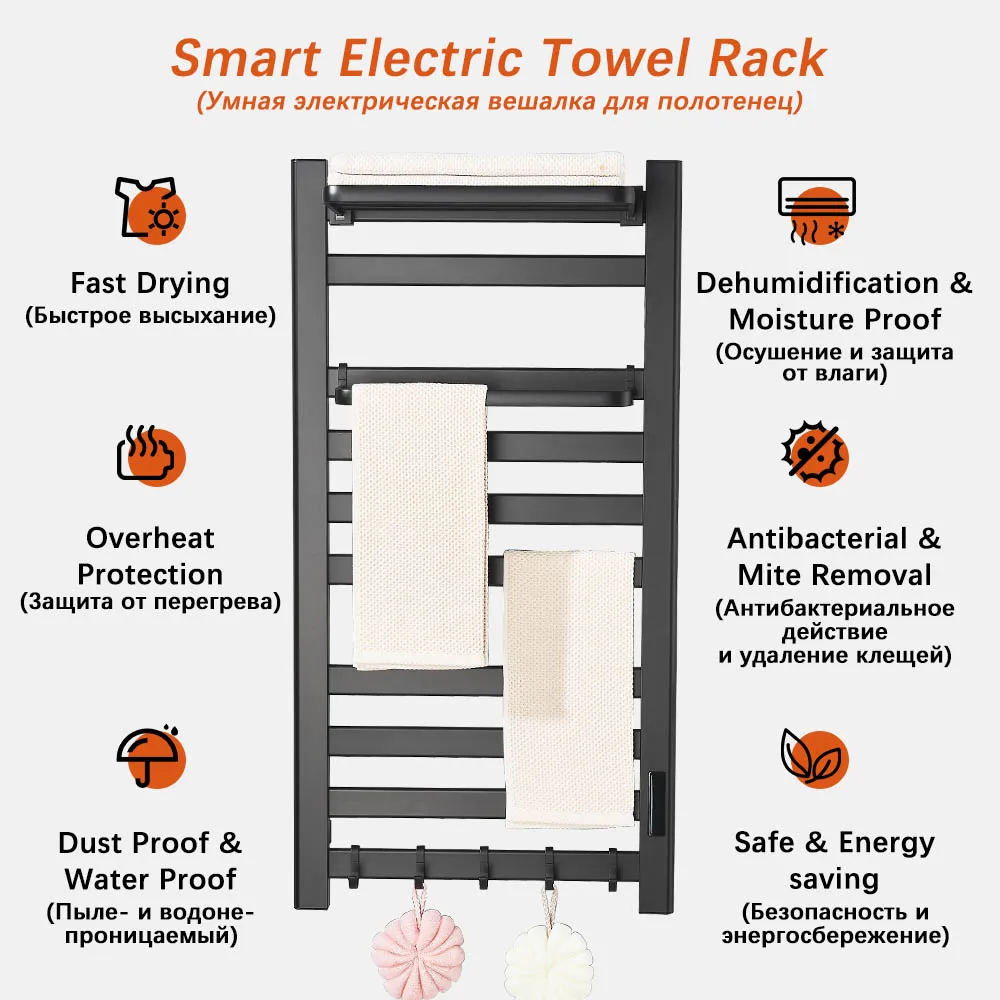 Smart Electric Towel Rack
(Умная электрическая вешалка для полотенец)

Fast Drying
(Быстрое высыхание)

Overheat Protection
(Защита от перегрева)

Dust Proof & Water Proof
(Пыле- и водонепроницаемый)

Dehumidification & Moisture Proof
(Осушение и защита от влаги)

Antibacterial & Mite Removal
(Антибактериальное действие и удаление клещей)

Safe & Energy saving
(Безопасность и энергосбережение)