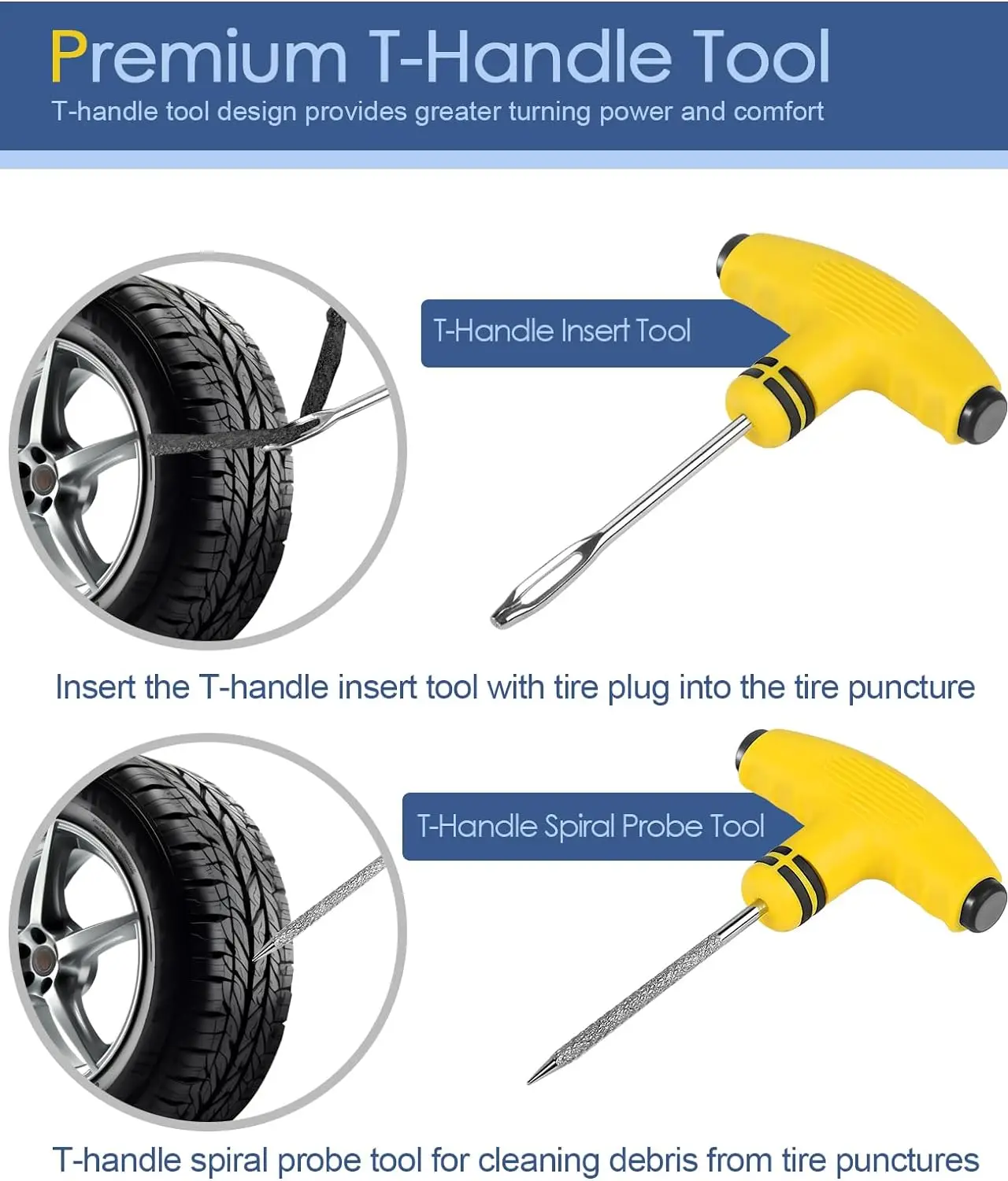 Premium T-Handle Tool
T-handle tool design provides greater turning power and comfort

T-Handle Insert Tool

Insert the T-handle insert tool with tire plug into the tire puncture

T-Handle Spiral Probe Tool

T-handle spiral probe tool for cleaning debris from tire punctures