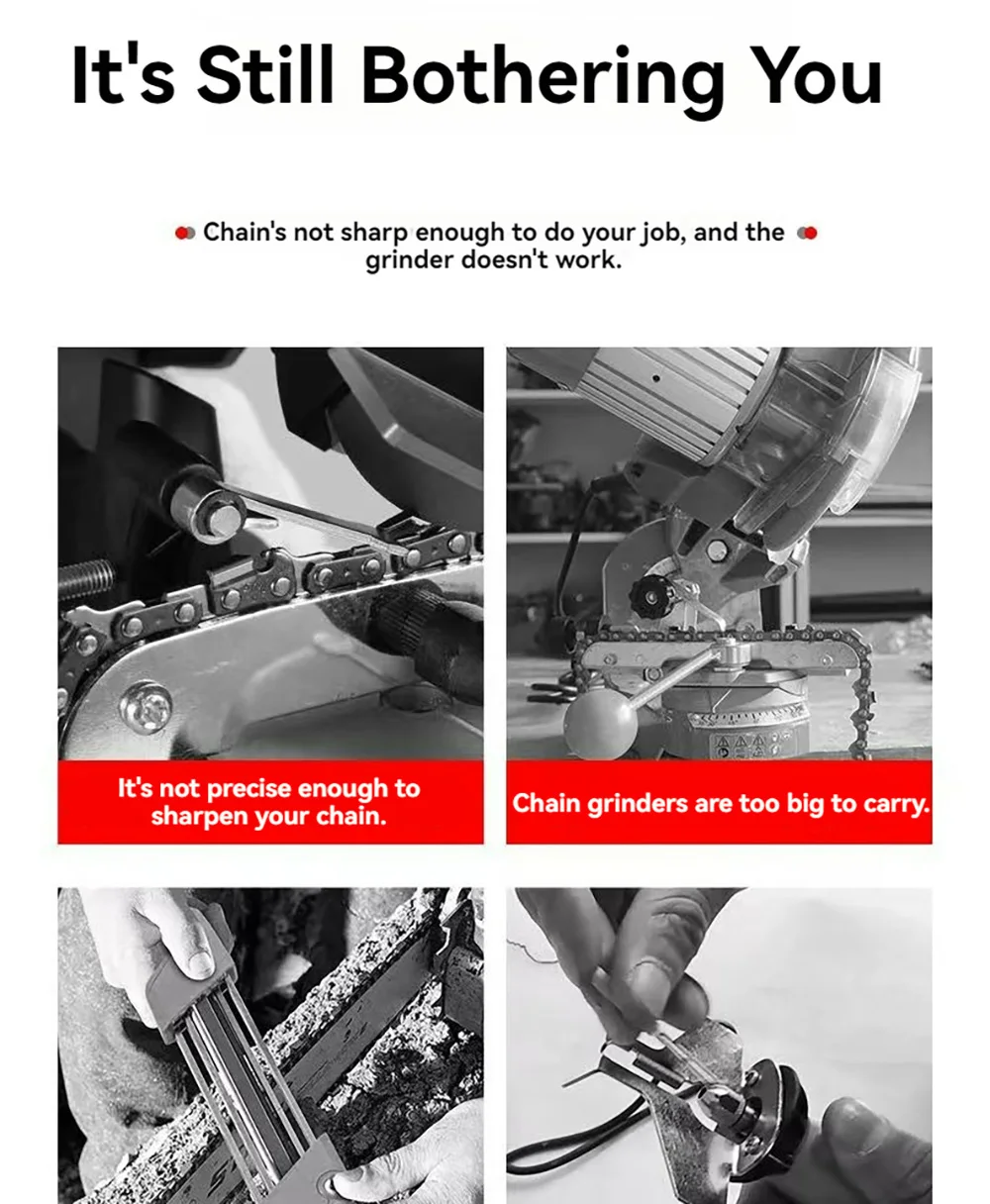 It's Still Bothering You

Chain's not sharp enough to do your job, and the grinder doesn't work.

It's not precise enough to sharpen your chain.

Chain grinders are too big to carry.