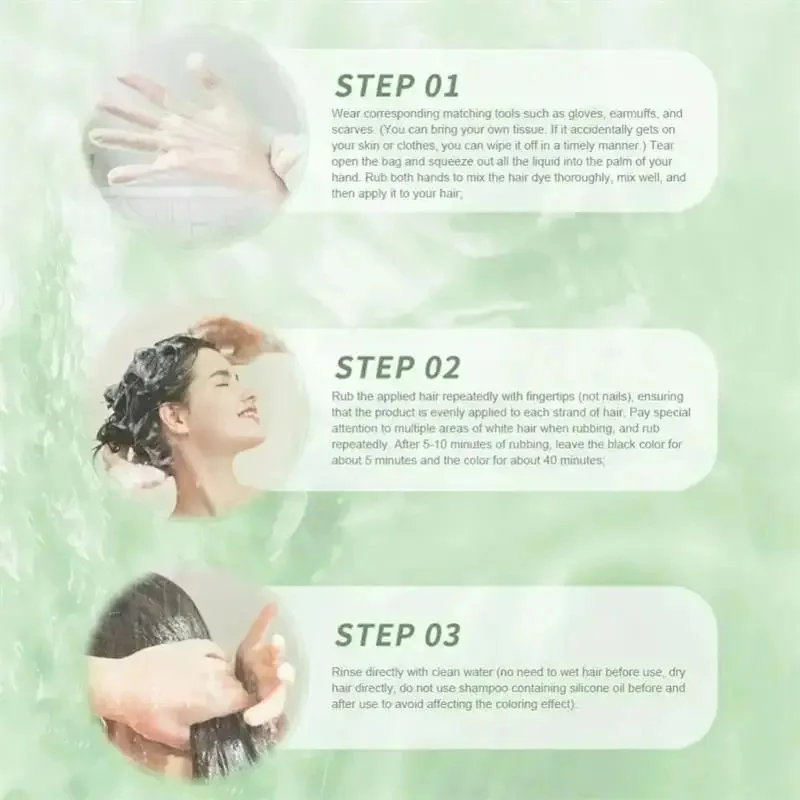 STEP 01

Wear corresponding matching tools such as gloves, earmuffs, and scarves. (You can bring your own tissue. If it accidentally gets on your skin or clothes, you can wipe it off in a timely manner.) Tear open the bag and squeeze out all the liquid into the palm of your hand. Rub both hands to mix the hair dye thoroughly, mix well, and then apply it to your hair;

STEP 02

Rub the applied hair repeatedly with fingertips (not nails), ensuring that the product is evenly applied to each strand of hair. Pay special attention to multiple areas of white hair when rubbing, and rub repeatedly. After 5-10 minutes of rubbing, leave the black color for about 5 minutes and the color for about 40 minutes;

STEP 03

Rinse directly with clean water (no need to wet hair before use, dry hair directly, do not use shampoo containing silicone oil before and after use to avoid affecting the coloring effect).