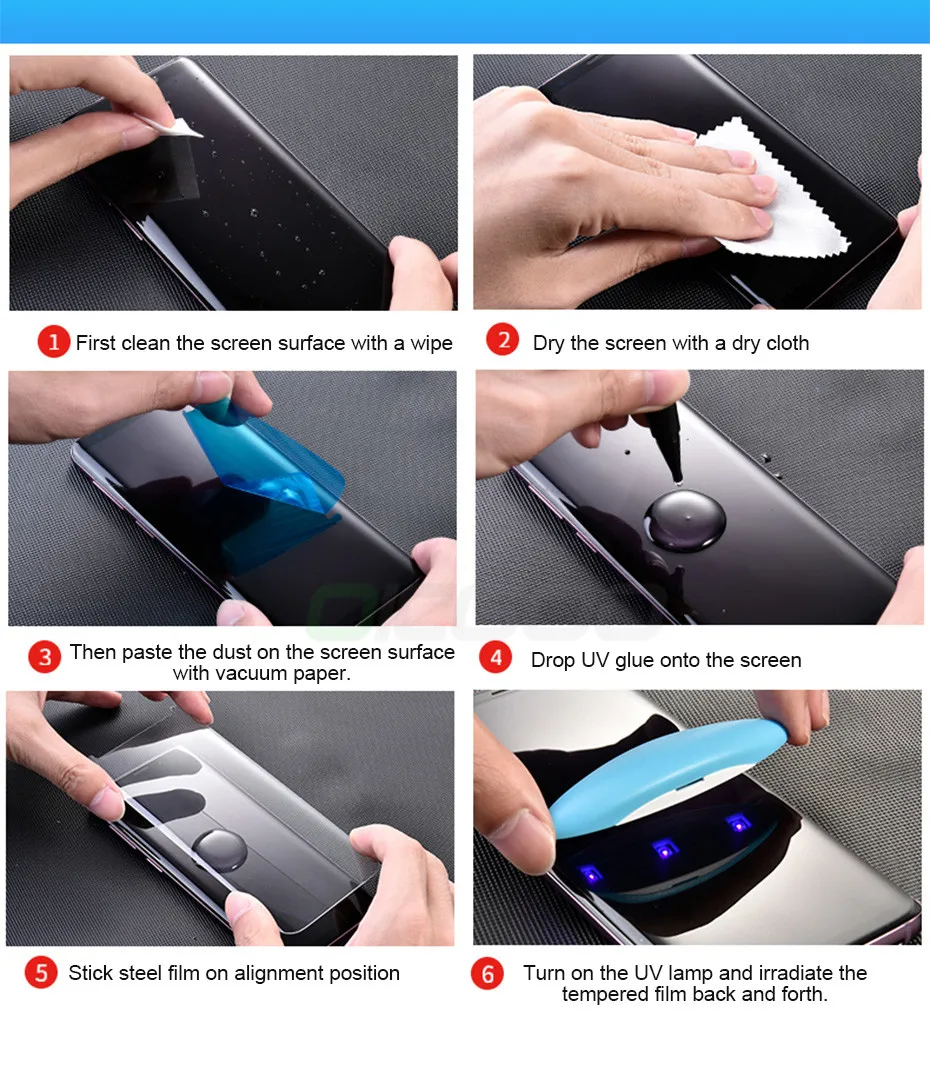 1 First clean the screen surface with a wipe

2 Dry the screen with a dry cloth

3 Then paste the dust on the screen surface with vacuum paper.

4 Drop UV glue onto the screen

5 Stick steel film on alignment position

6 Turn on the UV lamp and irradiate the tempered film back and forth.