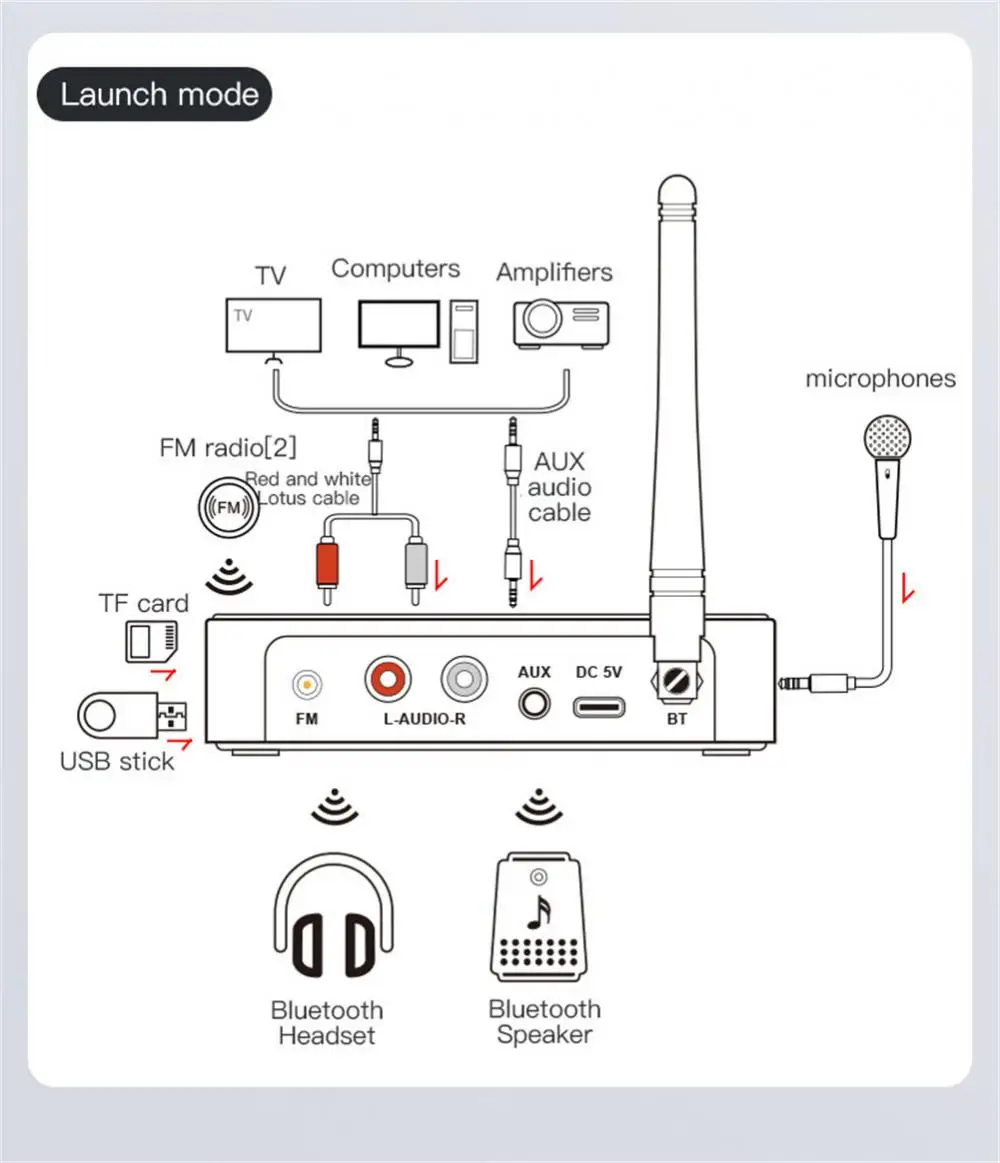 Launch mode

TV
TV
Computers
Amplifiers

microphones

FM radio[2]
FM
Red and white Lotus cable
AUX audio cable

TF card

USB stick

FM
L-AUDIO-R
AUX
DC 5V
BT

Bluetooth Headset

Bluetooth Speaker