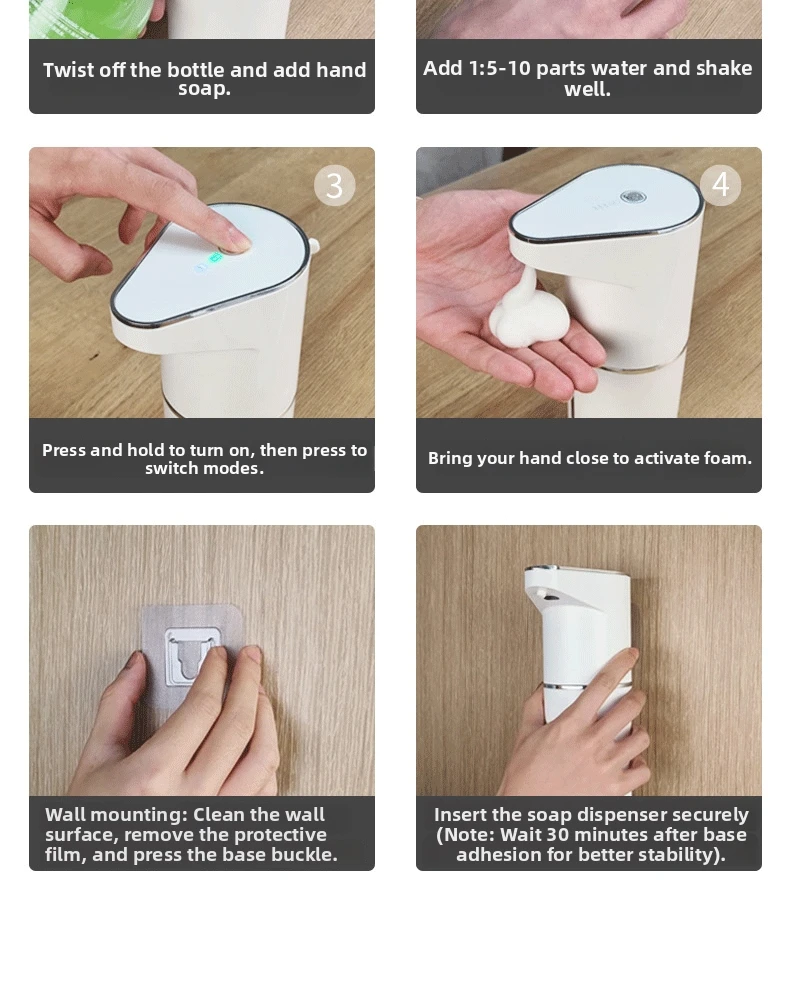 Twist off the bottle and add hand soap.

Add 1:5-10 parts water and shake well.

3

Press and hold to turn on, then press to switch modes.

4

Bring your hand close to activate foam.

Wall mounting: Clean the wall surface, remove the protective film, and press the base buckle.

Insert the soap dispenser securely (Note: Wait 30 minutes after base adhesion for better stability).