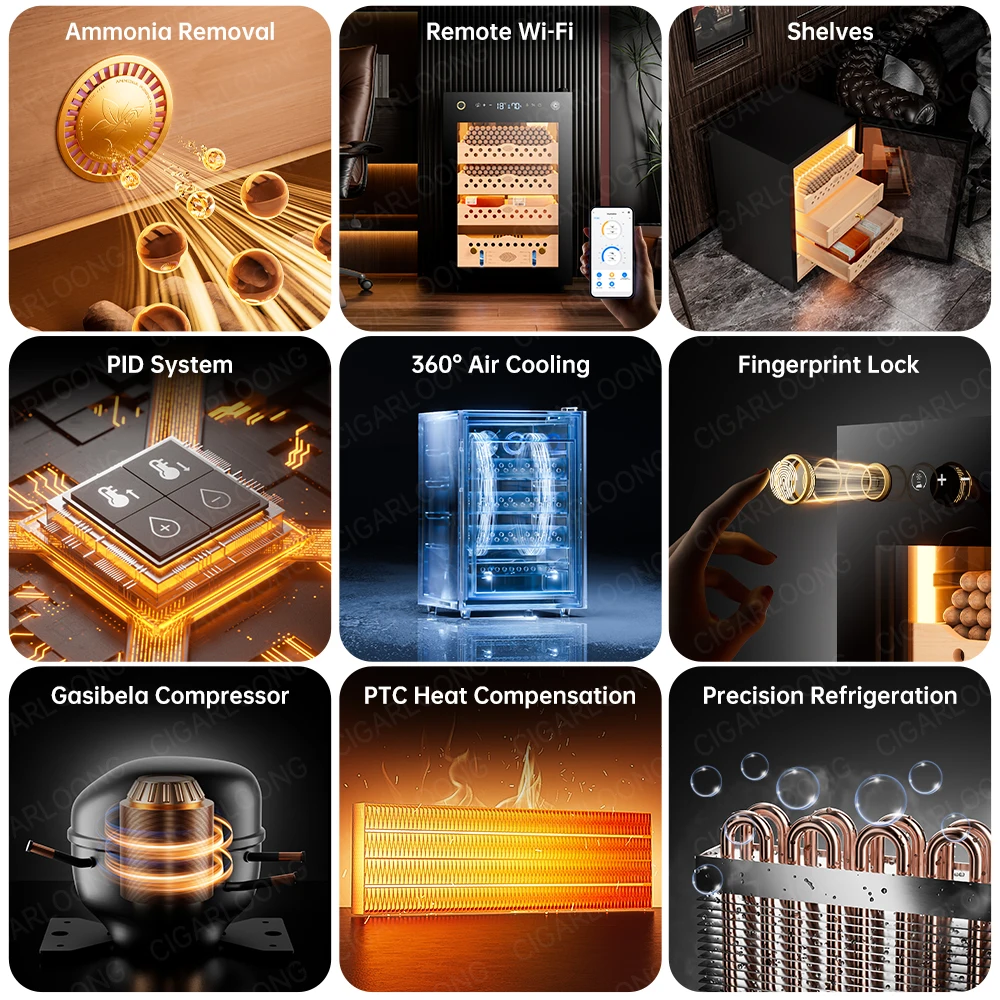 Ammonia Removal

Remote Wi-Fi

Shelves

PID System

360° Air Cooling

Fingerprint Lock

Gasibela Compressor

PTC Heat Compensation

Precision Refrigeration

CIGARLOONG