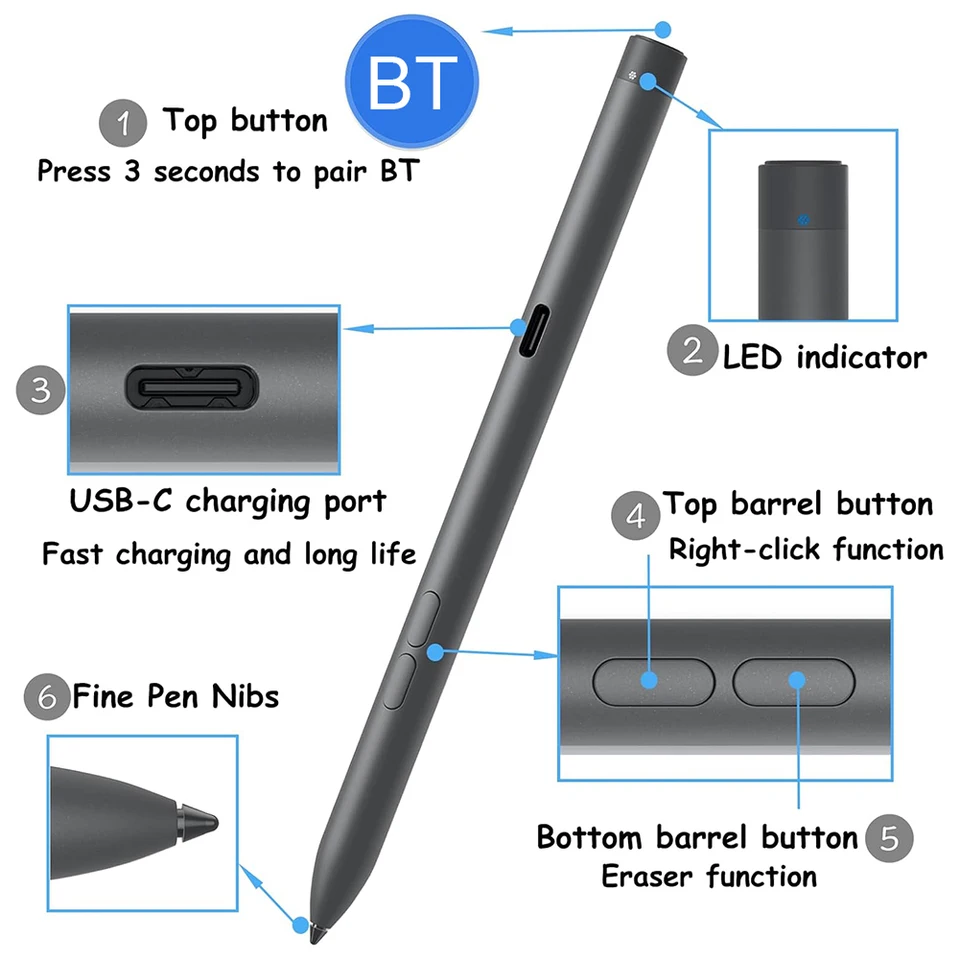 BT

1 Top button
Press 3 seconds to pair BT

2 LED indicator

3

USB-C charging port
Fast charging and long life

4 Top barrel button
Right-click function

6 Fine Pen Nibs

Bottom barrel button 5
Eraser function