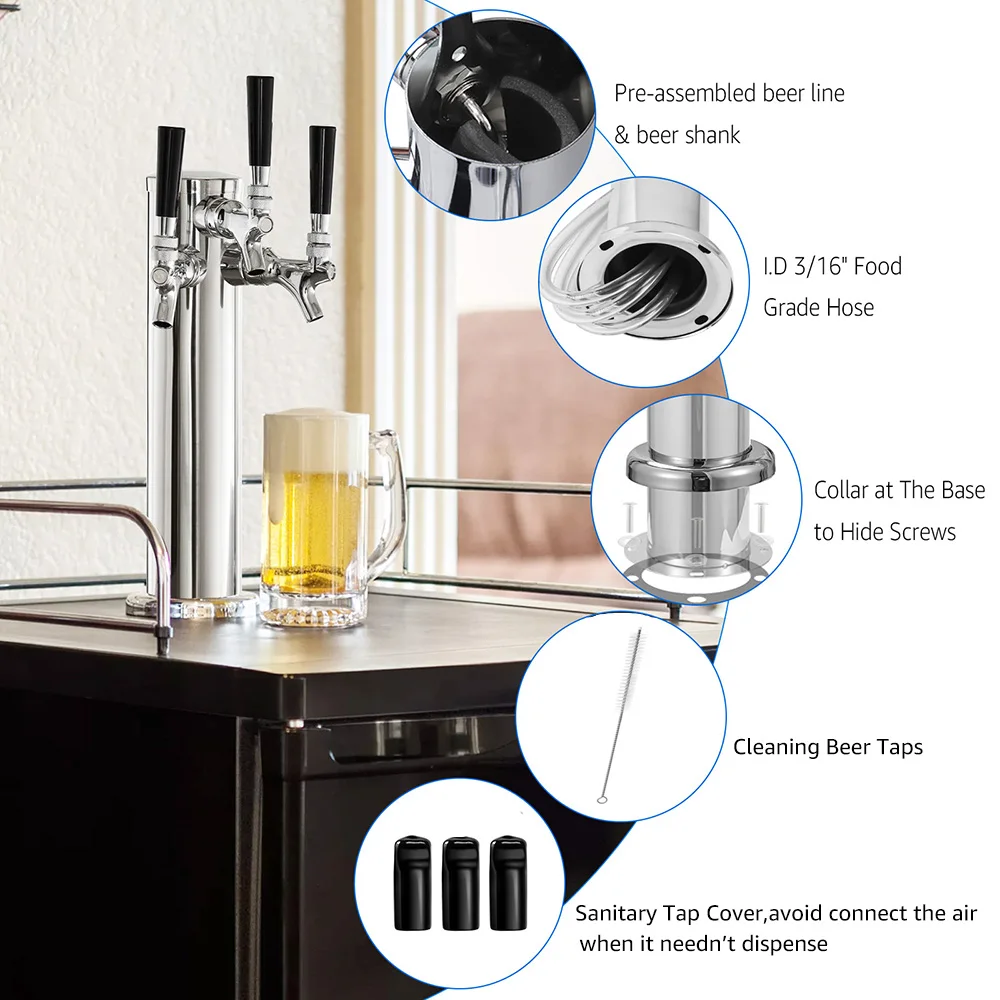 Pre-assembled beer line
& beer shank

I.D 3/16" Food
Grade Hose

Collar at The Base
to Hide Screws

Cleaning Beer Taps

Sanitary Tap Cover,avoid connect the air
when it needn't dispense