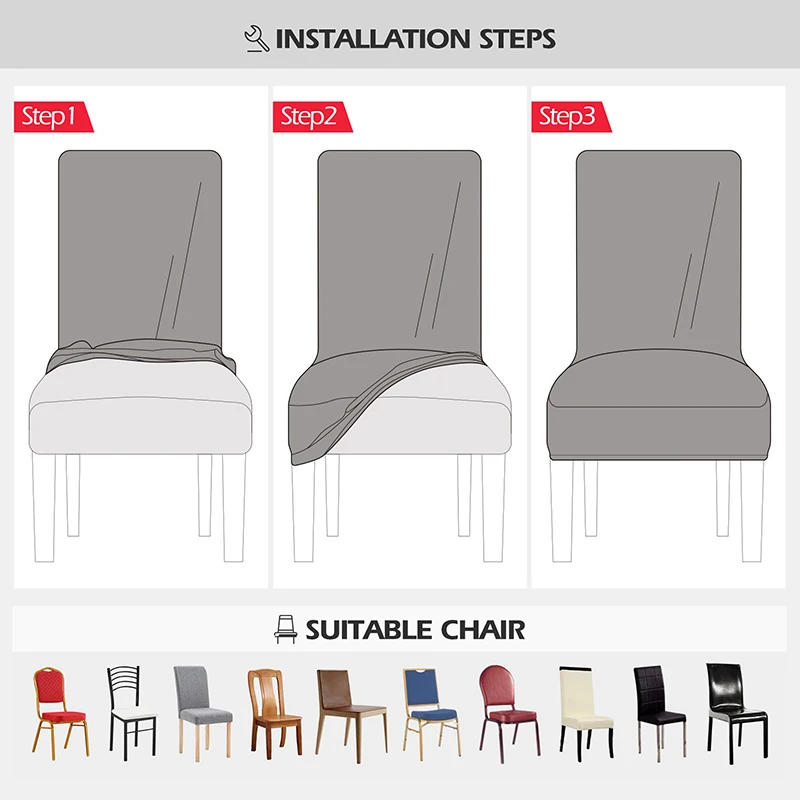 INSTALLATION STEPS

Step1

Step2

Step3

SUITABLE CHAIR