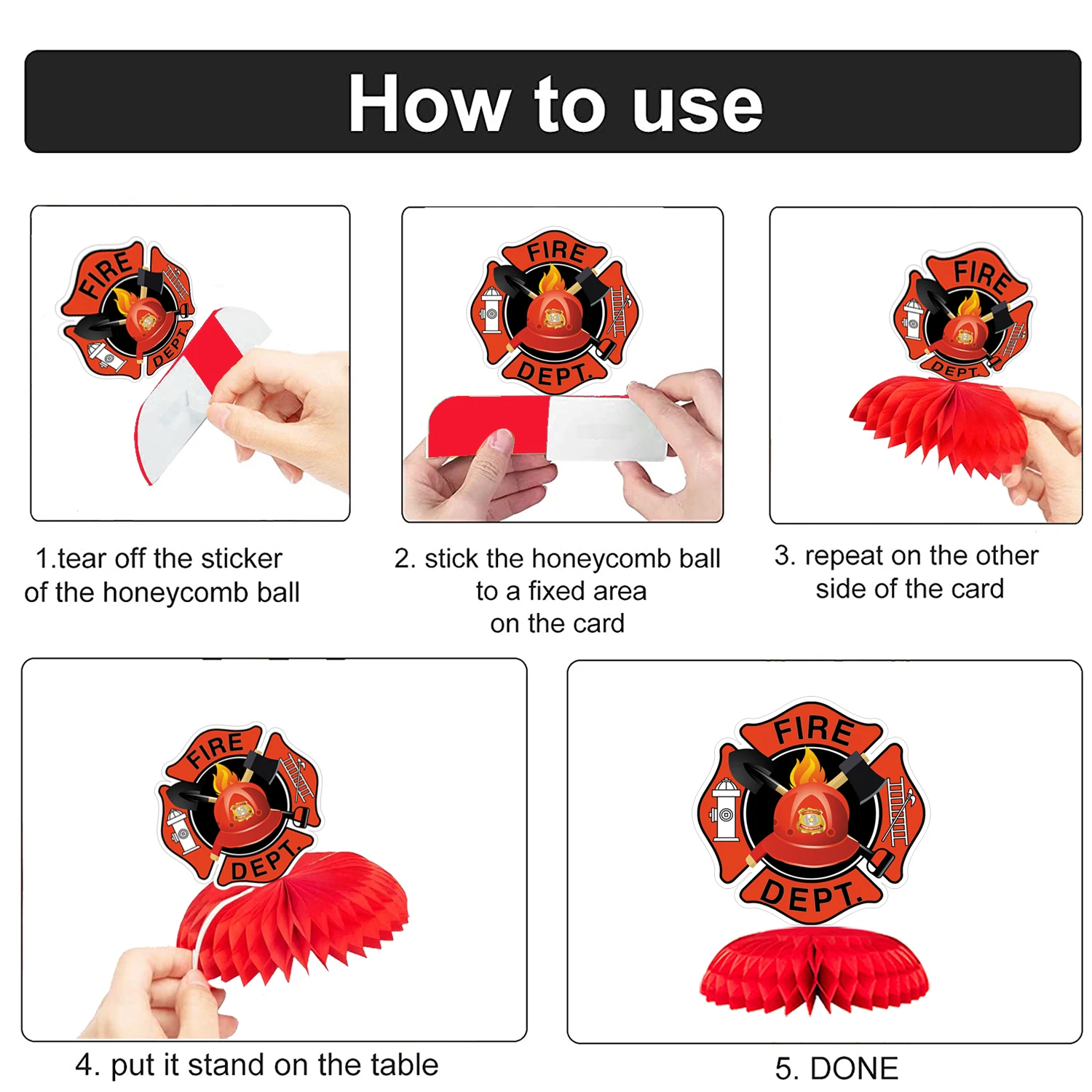 How to use

FIRE DEPT.

1.tear off the sticker of the honeycomb ball

FIRE DEPT.

2. stick the honeycomb ball to a fixed area on the card

FIRE DEPT.

3. repeat on the other side of the card

FIRE DEPT.

4. put it stand on the table

FIRE DEPT.

5. DONE