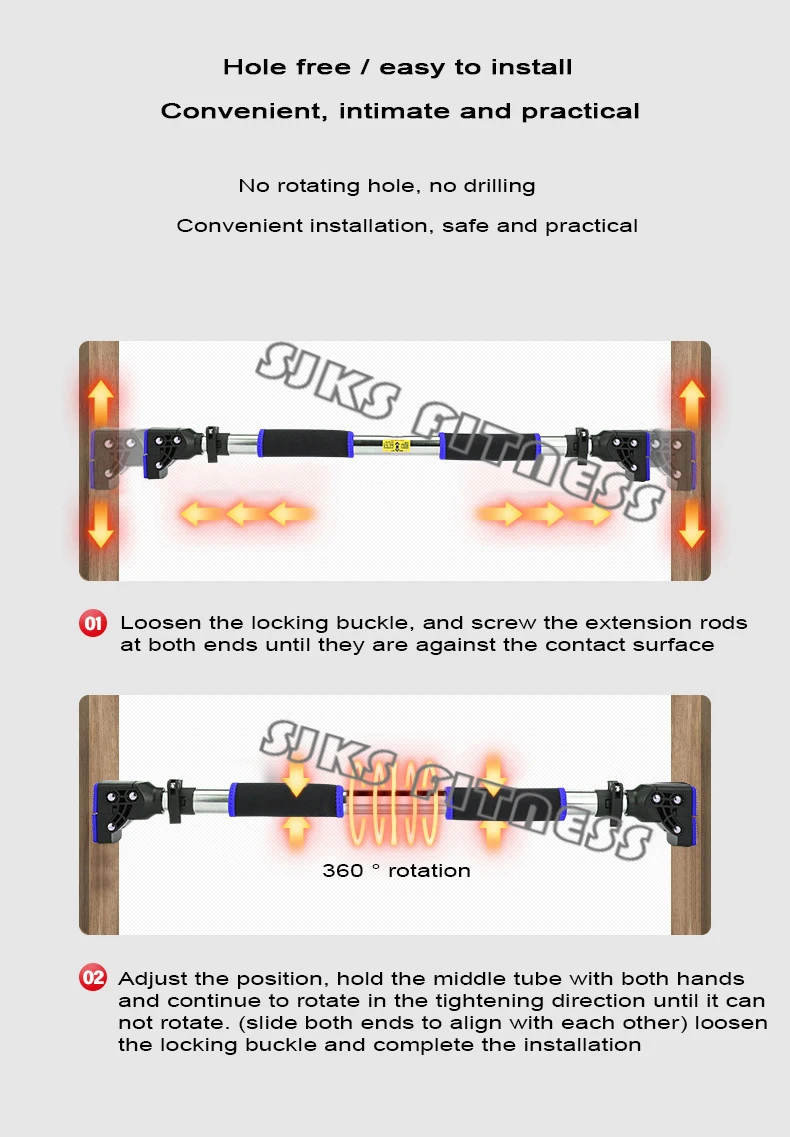 Hole free / easy to install

Convenient, intimate and practical

No rotating hole, no drilling

Convenient installation, safe and practical

SJKS FITNESS

01 Loosen the locking buckle, and screw the extension rods at both ends until they are against the contact surface

SJKS FITNESS

360 ° rotation

02 Adjust the position, hold the middle tube with both hands and continue to rotate in the tightening direction until it can not rotate. (slide both ends to align with each other) loosen the locking buckle and complete the installation