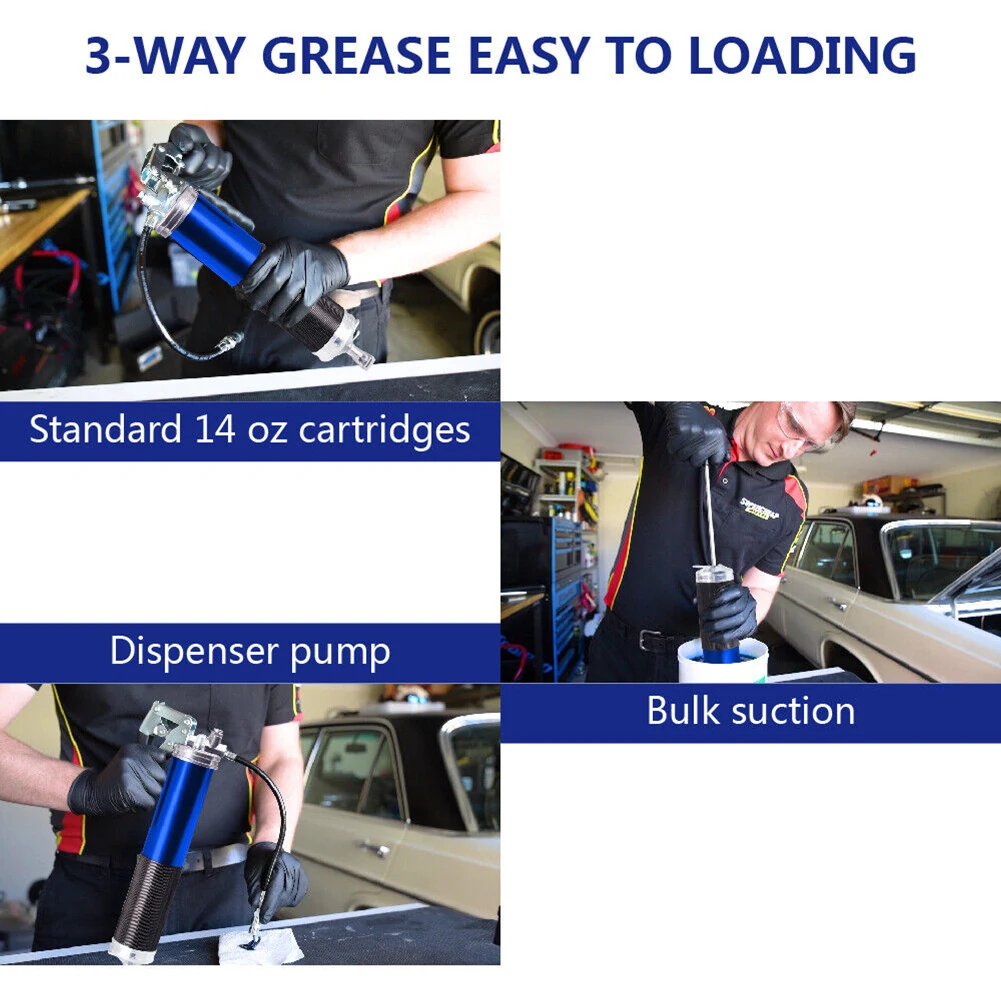 3-WAY GREASE EASY TO LOADING

Standard 14 oz cartridges

Dispenser pump

Bulk suction