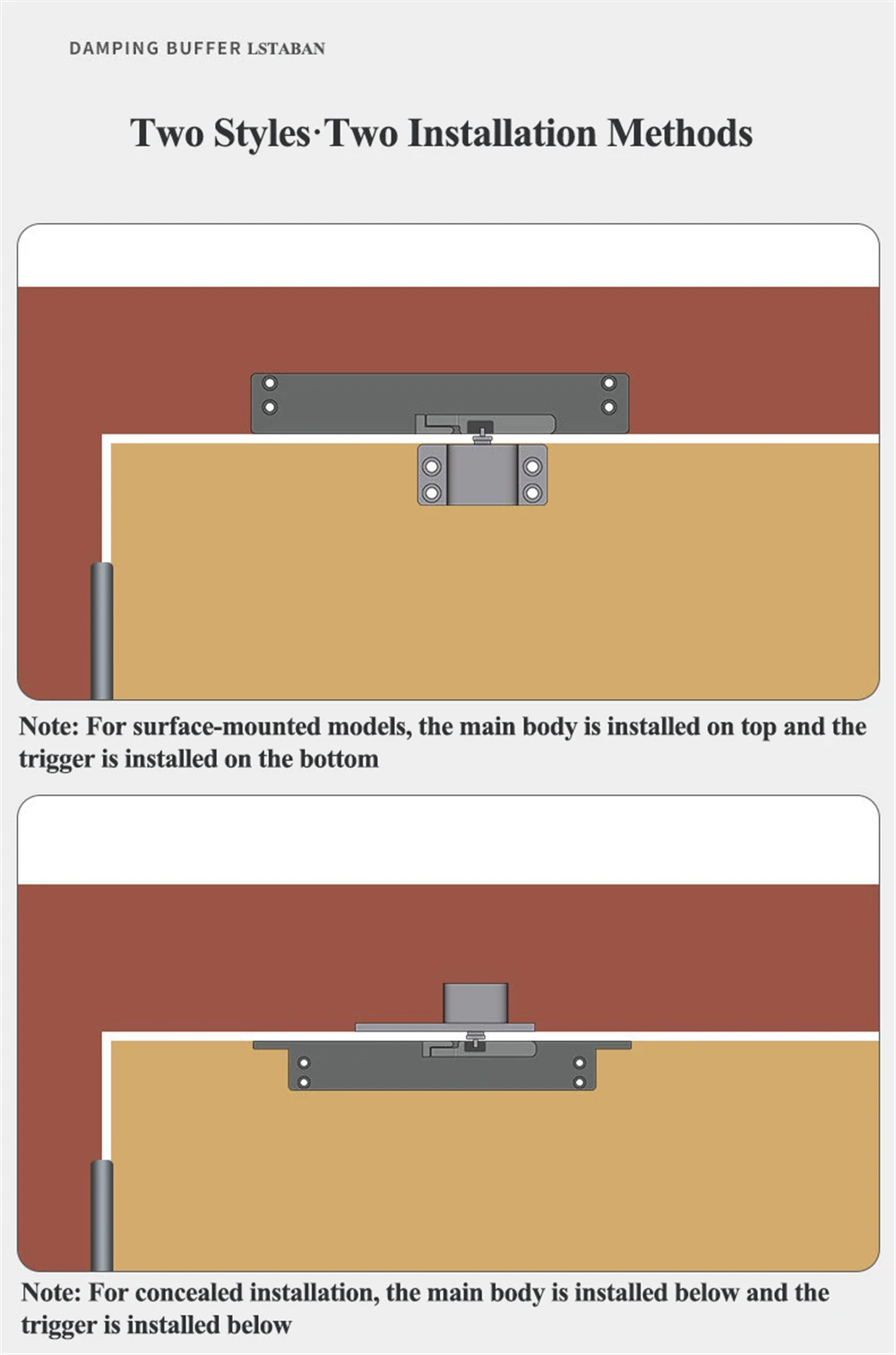 DAMPING BUFFER LSTABAN

Two Styles·Two Installation Methods

Note: For surface-mounted models, the main body is installed on top and the trigger is installed on the bottom

Note: For concealed installation, the main body is installed below and the trigger is installed below