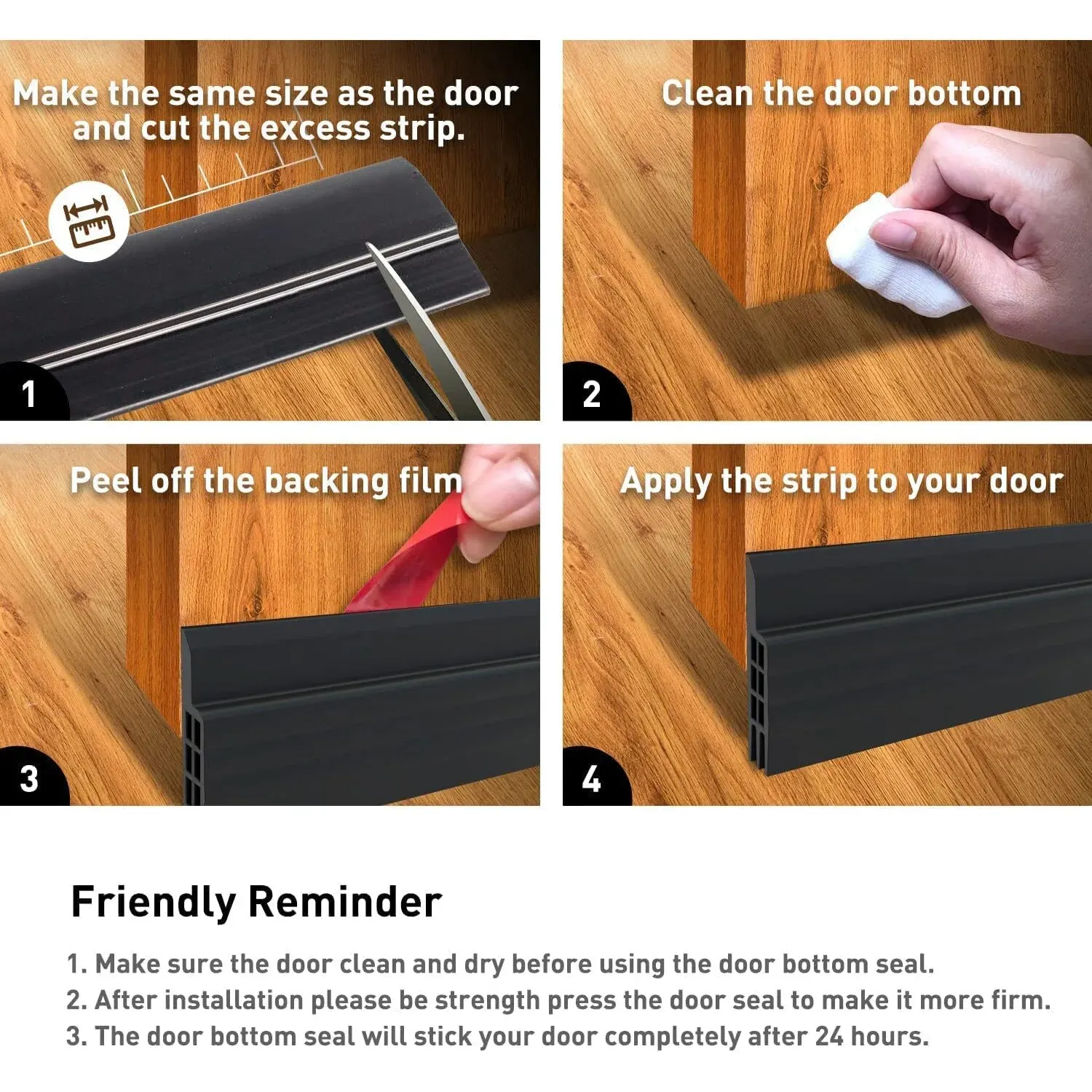 Make the same size as the door and cut the excess strip.

1

Clean the door bottom

2

Peel off the backing film

3

Apply the strip to your door

4

Friendly Reminder

1. Make sure the door clean and dry before using the door bottom seal.
2. After installation please be strength press the door seal to make it more firm.
3. The door bottom seal will stick your door completely after 24 hours.