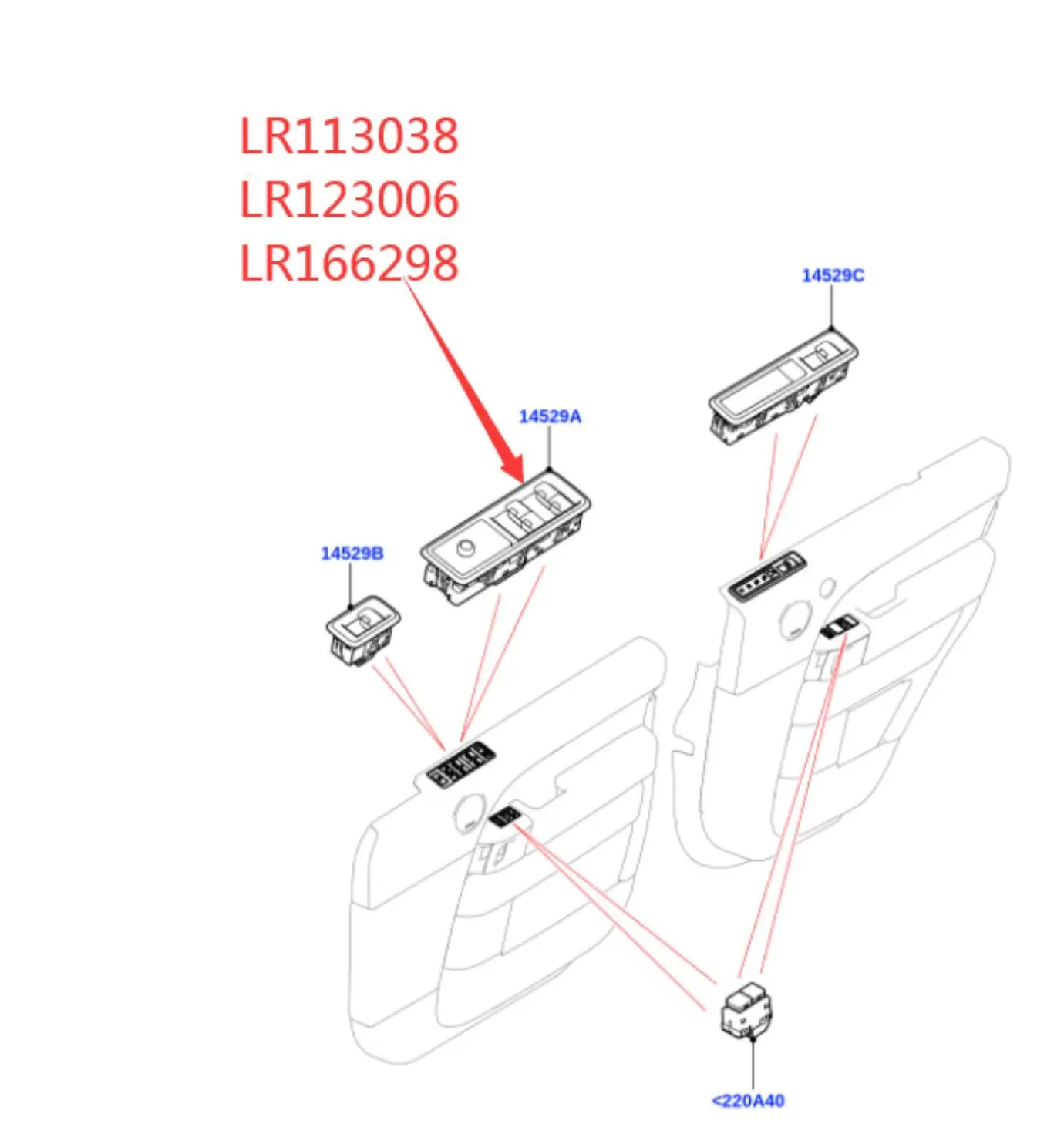 LR113038
LR123006
LR166298

14529C

14529A

14529B

<220A40